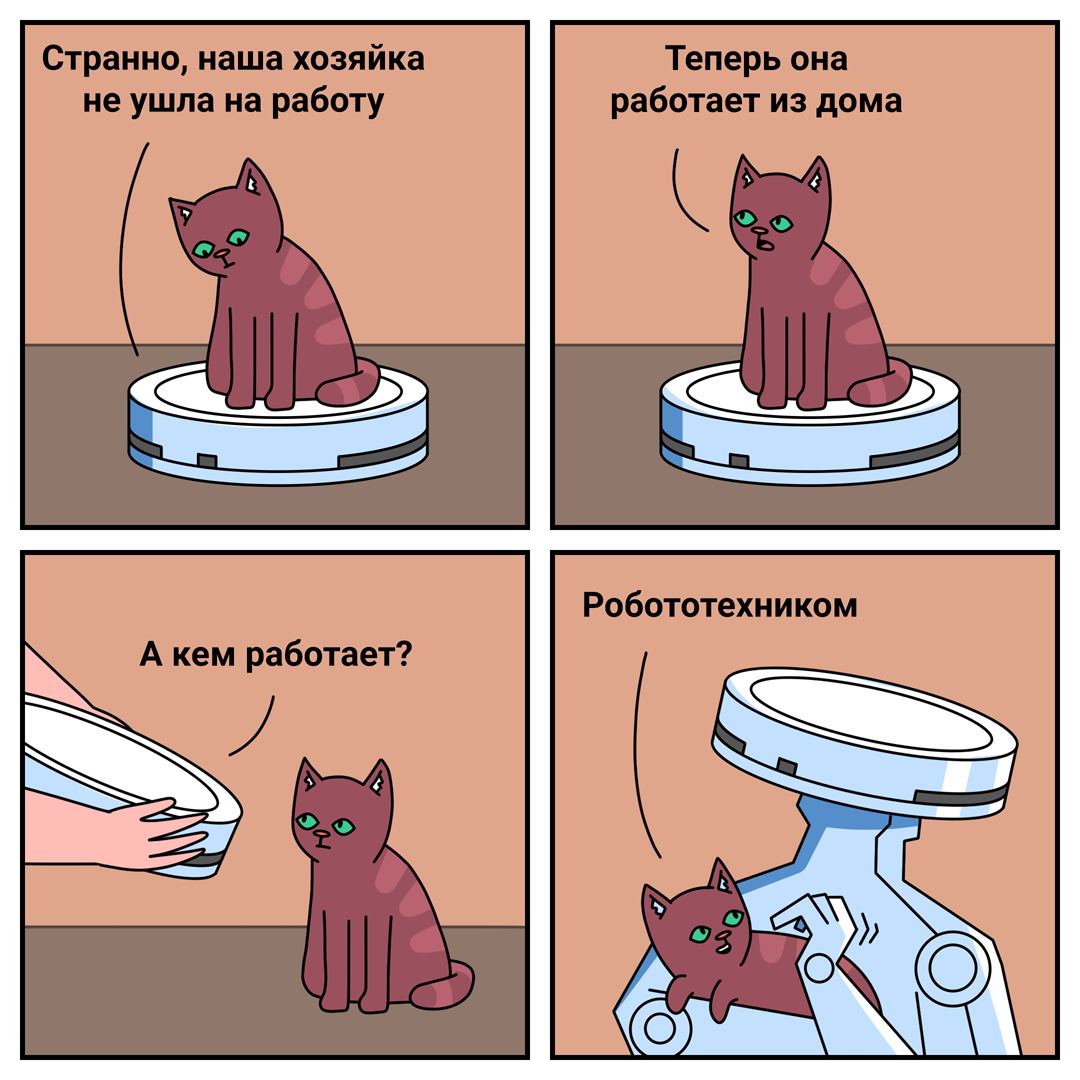 Странно, наша хозяйка не ушла на работу

Теперь она работает из дома

А кем работает?

Робототехником