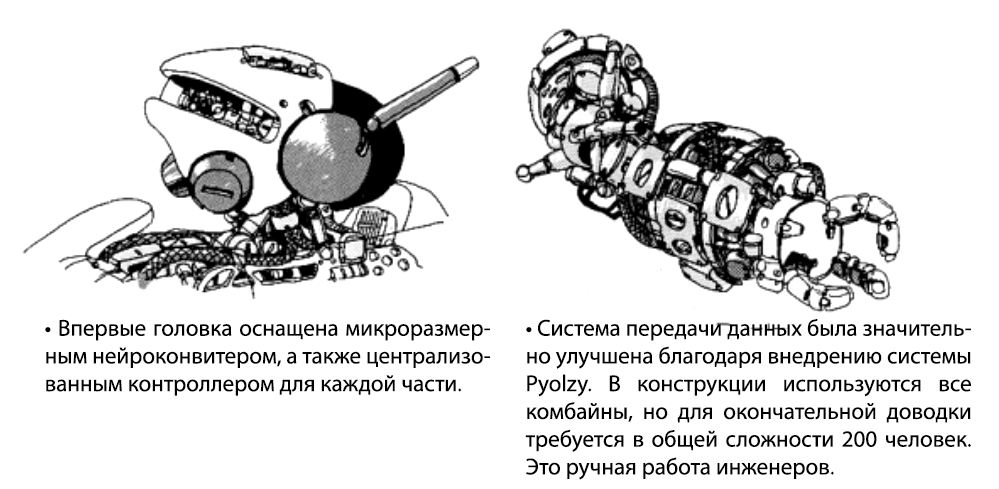 • Впервые головка оснащена микроразмерным нейроконвитером, а также централизованным контроллером для каждой части.

• Система передачи данных была значительно улучшена благодаря внедрению системы Pyolzy. В конструкции используются все комбайны, но для окончательной доводки требуется в общей сложности 200 человек. Это ручная работа инженеров.