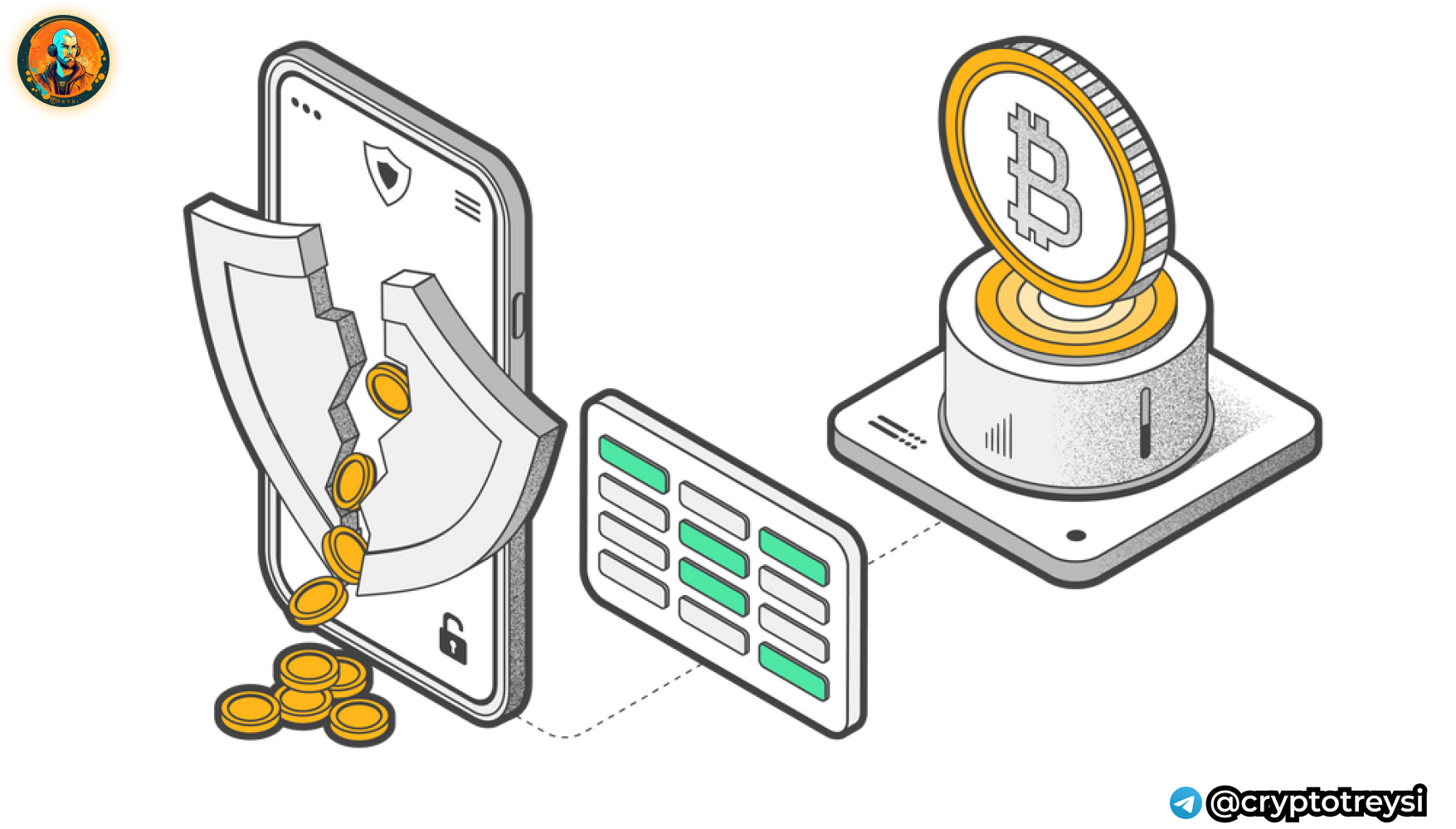 @cryptotreysi