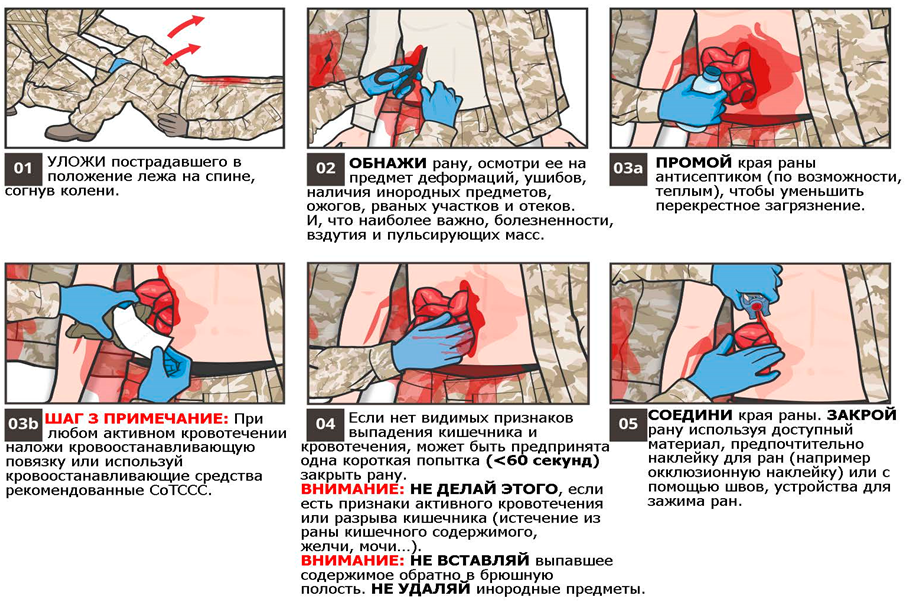 01 УЛОЖИ пострадавшего в положение лежа на спине, согнув колени.

02 ОБНАЖИ рану, осмотри ее на предмет деформаций, ушибов, наличия инородных предметов, ожогов, рваных участков и отеков. И, что наиболее важно, болезненности, вздутия и пульсирующих масс.

03a ПРОМОЙ края раны антисептиком (по возможности, теплым), чтобы уменьшить перекрестное загрязнение.

03b ШАГ 3 ПРИМЕЧАНИЕ: При любом активном кровотечении наложи кровоостанавливающую повязку или используй кровоостанавливающие средства рекомендованные CoTCCC.

04 Если нет видимых признаков выпадения кишечника и кровотечения, может быть предпринята одна короткая попытка (<60 секунд) закрыть рану.
ВНИМАНИЕ: НЕ ДЕЛАЙ ЭТОГО, если есть признаки активного кровотечения или разрыва кишечника (истечение из раны кишечного содержимого, желчи, мочи...).
ВНИМАНИЕ: НЕ ВСТАВЛЯЙ выпавшее содержимое обратно в брюшную полость. НЕ УДАЛЯЙ инородные предметы.

05 СОЕДИНИ края раны. ЗАКРОЙ рану используя доступный материал, предпочтительно наклейку для ран (например окклюзионную наклейку) или с помощью швов, устройства для зажима ран.