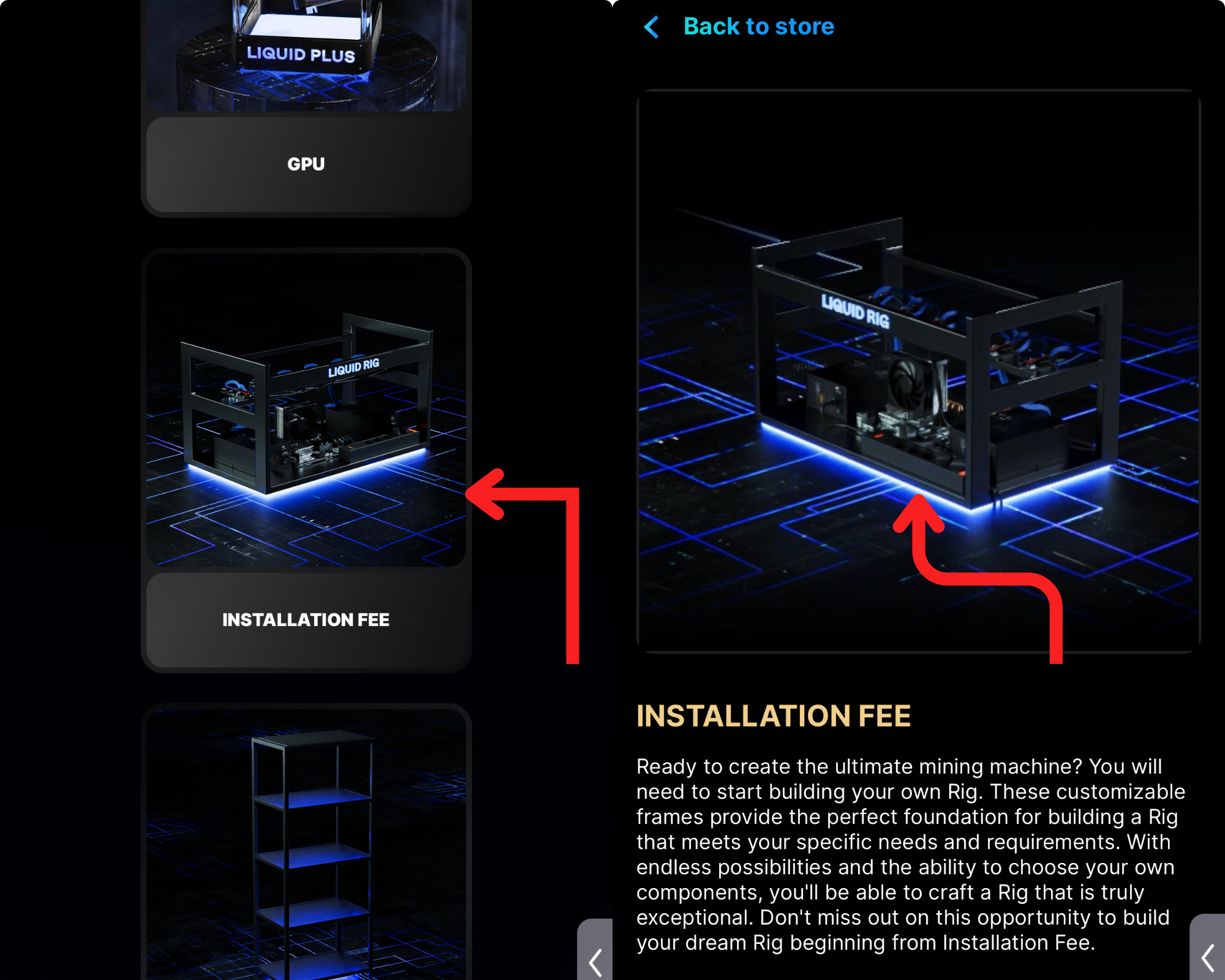 LIQUID PLUS

GPU

LIQUID RIG

INSTALLATION FEE

Back to store

LIQUID RIG

INSTALLATION FEE

Ready to create the ultimate mining machine? You will need to start building your own Rig. These customizable frames provide the perfect foundation for building a Rig that meets your specific needs and requirements. With endless possibilities and the ability to choose your own components, you'll be able to craft a Rig that is truly exceptional. Don't miss out on this opportunity to build your dream Rig beginning from Installation Fee.