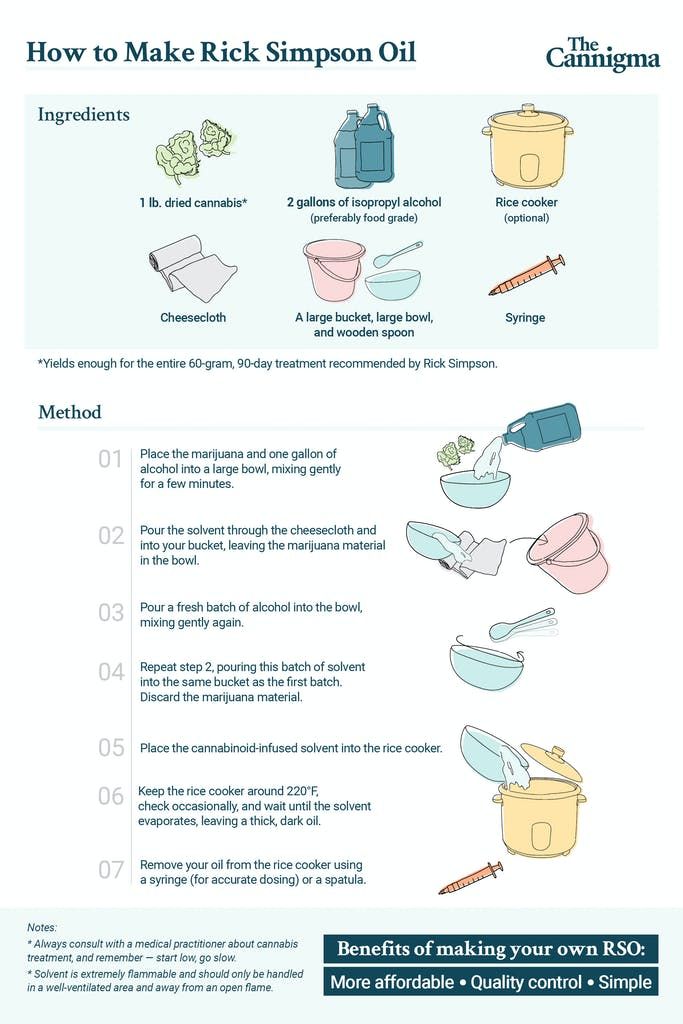 How to Make Rick Simpson Oil

The Cannigma

Ingredients

1 lb. dried cannabis*

2 gallons of isopropyl alcohol (preferably food grade)

Rice cooker (optional)

Cheesecloth

A large bucket, large bowl, and wooden spoon

Syringe

*Yields enough for the entire 60-gram, 90-day treatment recommended by Rick Simpson.

Method

01 Place the marijuana and one gallon of alcohol into a large bowl, mixing gently for a few minutes.

02 Pour the solvent through the cheesecloth and into your bucket, leaving the marijuana material in the bowl.

03 Pour a fresh batch of alcohol into the bowl, mixing gently again.

04 Repeat step 2, pouring this batch of solvent into the same bucket as the first batch. Discard the marijuana material.

05 Place the cannabinoid-infused solvent into the rice cooker.

06 Keep the rice cooker around 220°F, check occasionally, and wait until the solvent evaporates, leaving a thick, dark oil.

07 Remove your oil from the rice cooker using a syringe (for accurate dosing) or a spatula.

Notes:
* Always consult with a medical practitioner about cannabis treatment, and remember — start low, go slow.
* Solvent is extremely flammable and should only be handled in a well-ventilated area and away from an open flame.

Benefits of making your own RSO:
More affordable • Quality control • Simple