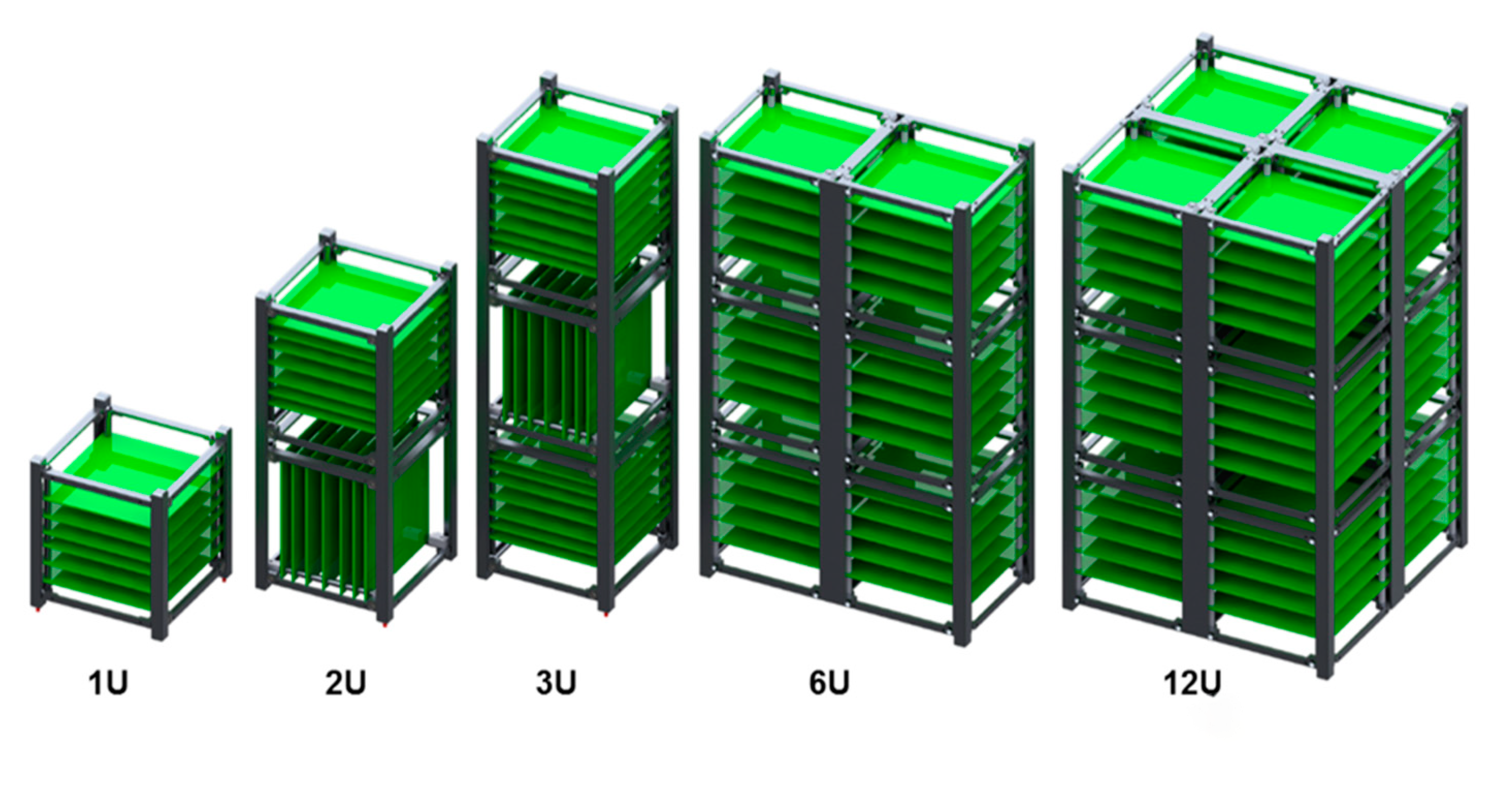 1U 2U 3U 6U 12U