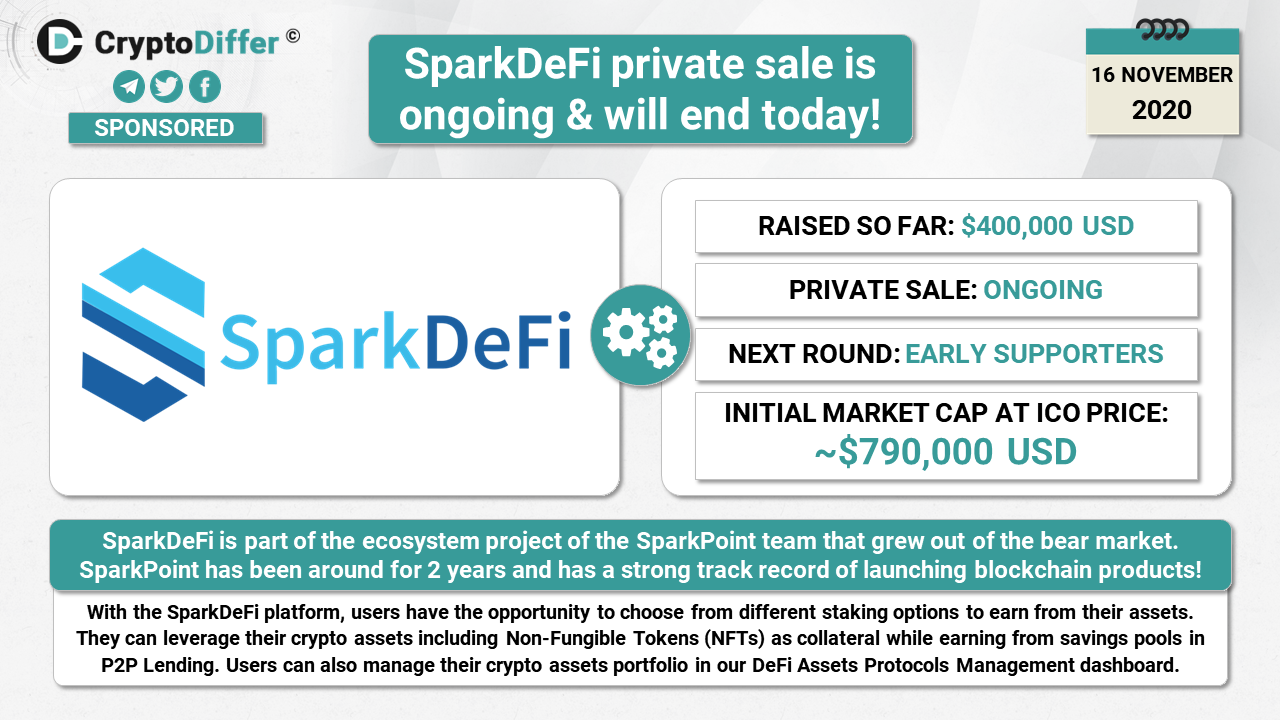 CryptoDiffer ©

SPONSORED

SparkDeFi private sale is ongoing & will end today!

16 NOVEMBER
2020

SparkDeFi

RAISED SO FAR: $400,000 USD

PRIVATE SALE: ONGOING

NEXT ROUND: EARLY SUPPORTERS

INITIAL MARKET CAP AT ICO PRICE: ~$790,000 USD

SparkDeFi is part of the ecosystem project of the SparkPoint team that grew out of the bear market. SparkPoint has been around for 2 years and has a strong track record of launching blockchain products!

With the SparkDeFi platform, users have the opportunity to choose from different staking options to earn from their assets. They can leverage their crypto assets including Non-Fungible Tokens (NFTs) as collateral while earning from savings pools in P2P Lending. Users can also manage their crypto assets portfolio in our DeFi Assets Protocols Management dashboard.