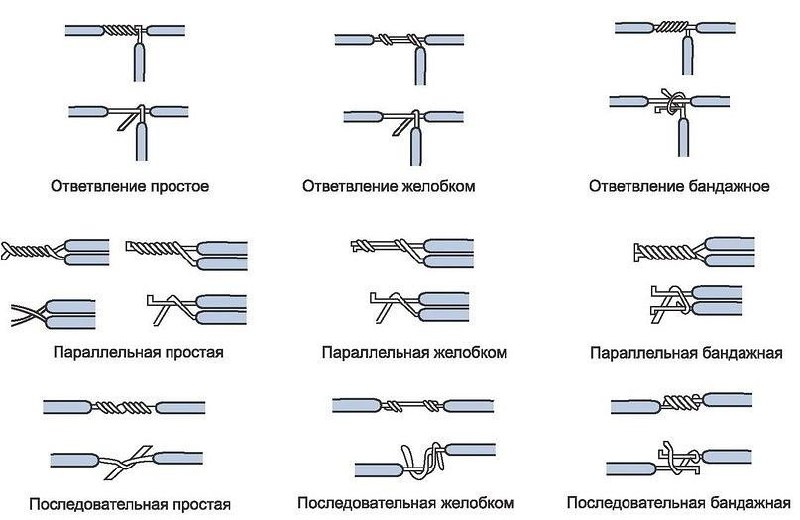 Ответвление простое

Ответвление желобком

Ответвление бандажное

Параллельная простая

Параллельная желобком

Параллельная бандажная

Последовательная простая

Последовательная желобком

Последовательная бандажная