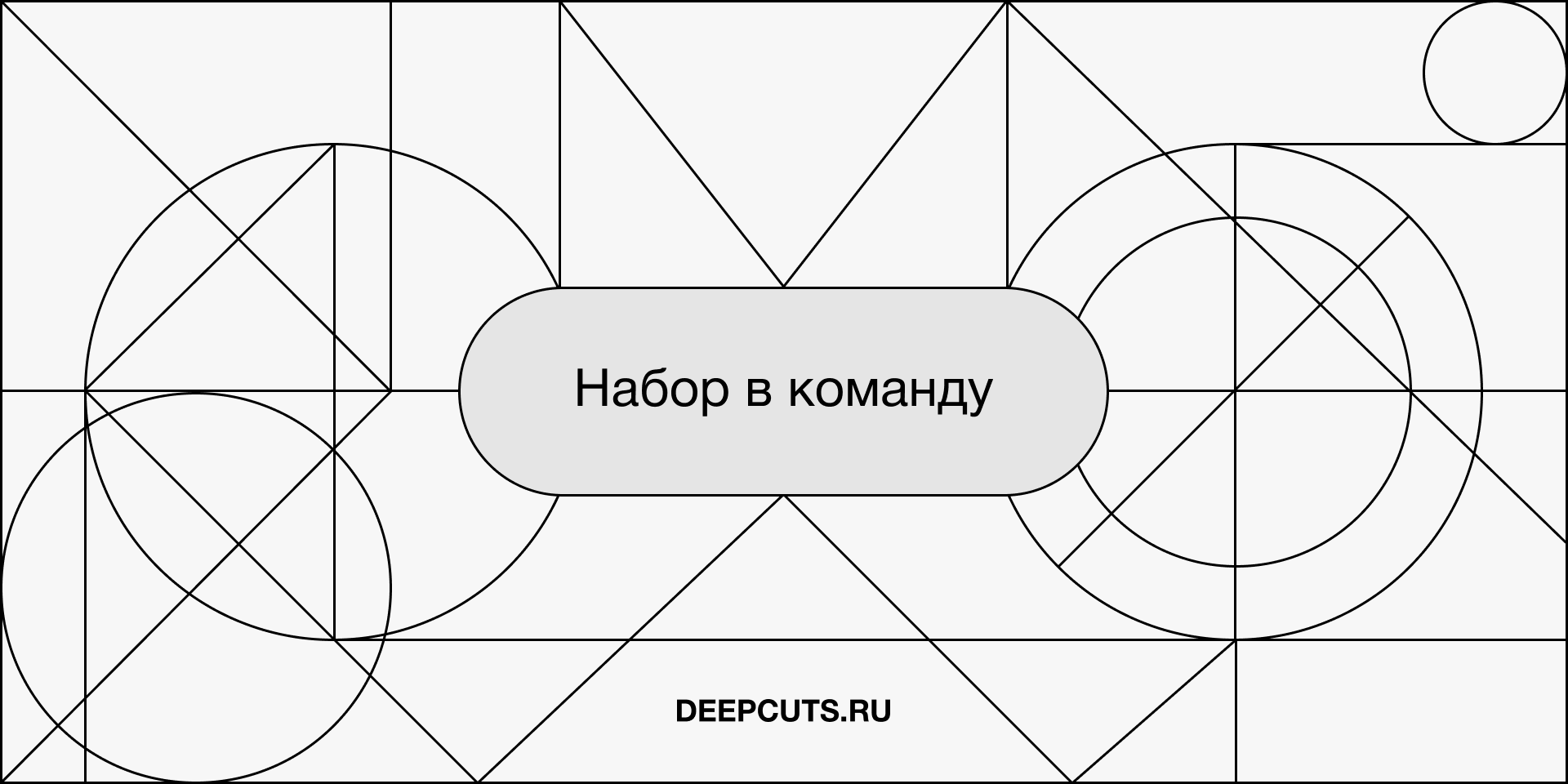 Набор в команду

DEEPCUTS.RU