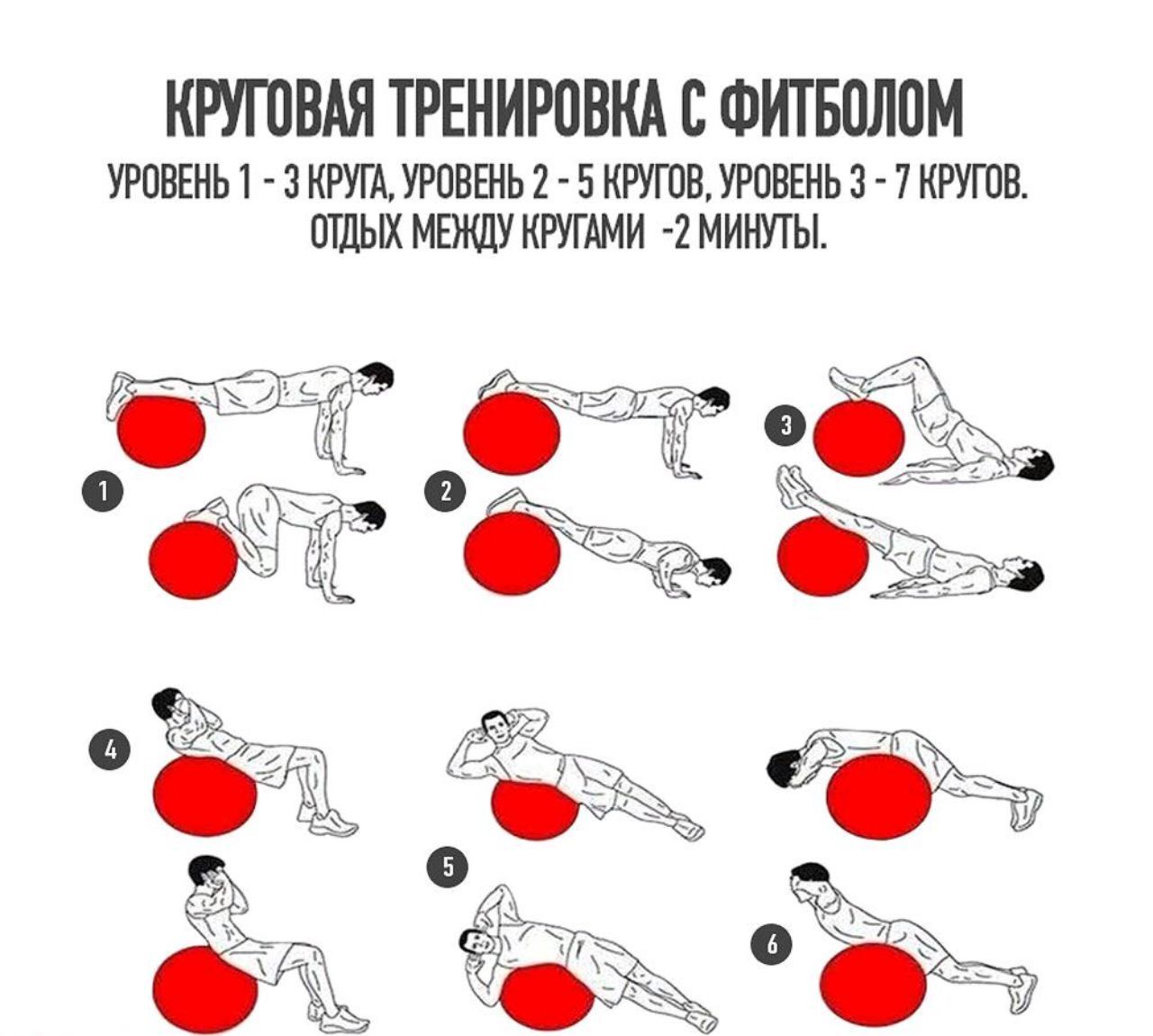 КРУГОВАЯ ТРЕНИРОВКА С ФИТБОЛОМ
УРОВЕНЬ 1 - 3 КРУГА, УРОВЕНЬ 2 - 5 КРУГОВ, УРОВЕНЬ 3 - 7 КРУГОВ.
ОТДЫХ МЕЖДУ КРУГАМИ -2 МИНУТЫ.

1
2
3
4
5
6