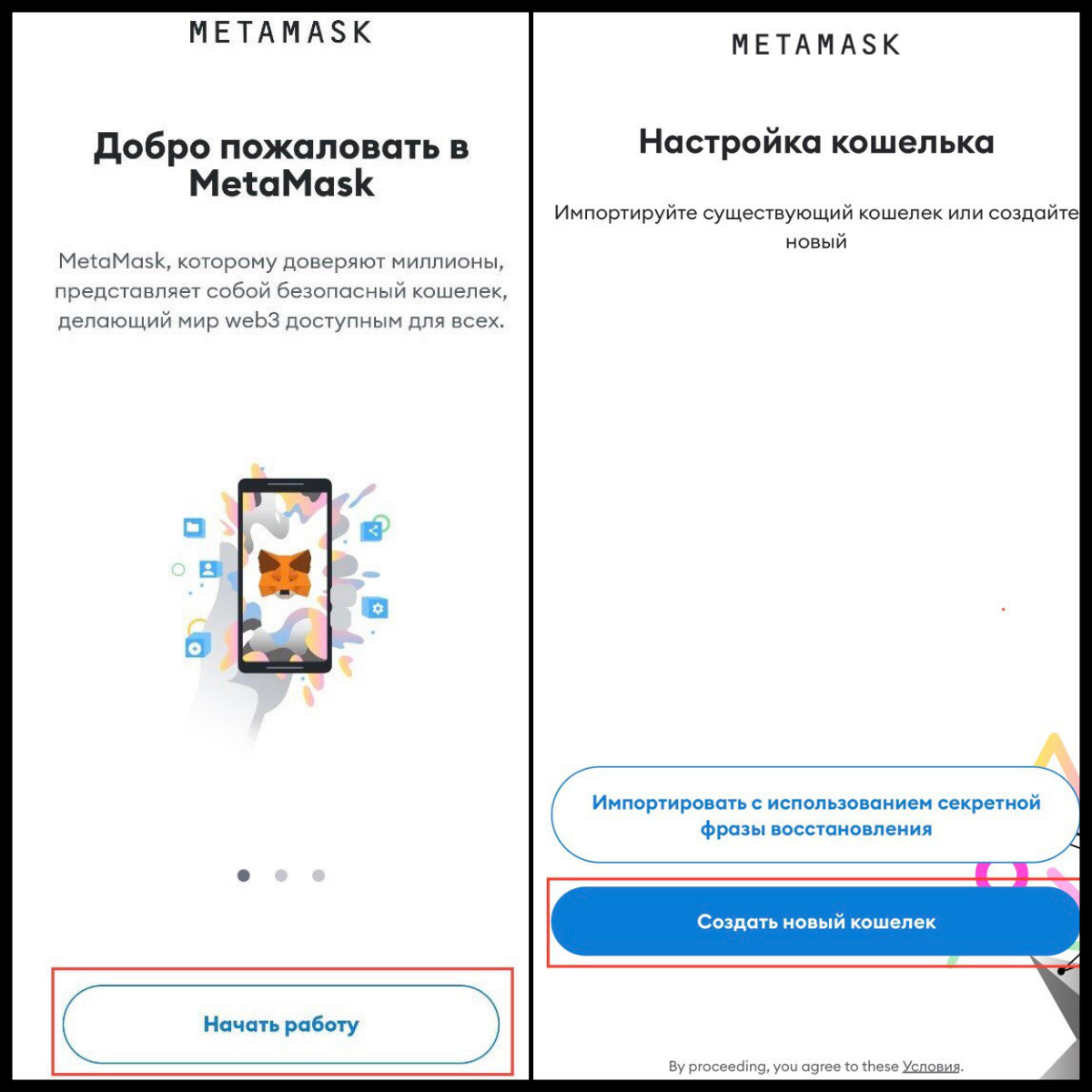 METAMASK

Добро пожаловать в MetaMask

MetaMask, которому доверяют миллионы, представляет собой безопасный кошелек, делающий мир web3 доступным для всех.

Начать работу

METAMASK

Настройка кошелька

Импортируйте существующий кошелек или создайте новый

Импортировать с использованием секретной фразы восстановления

Создать новый кошелек

By proceeding, you agree to these Условия.