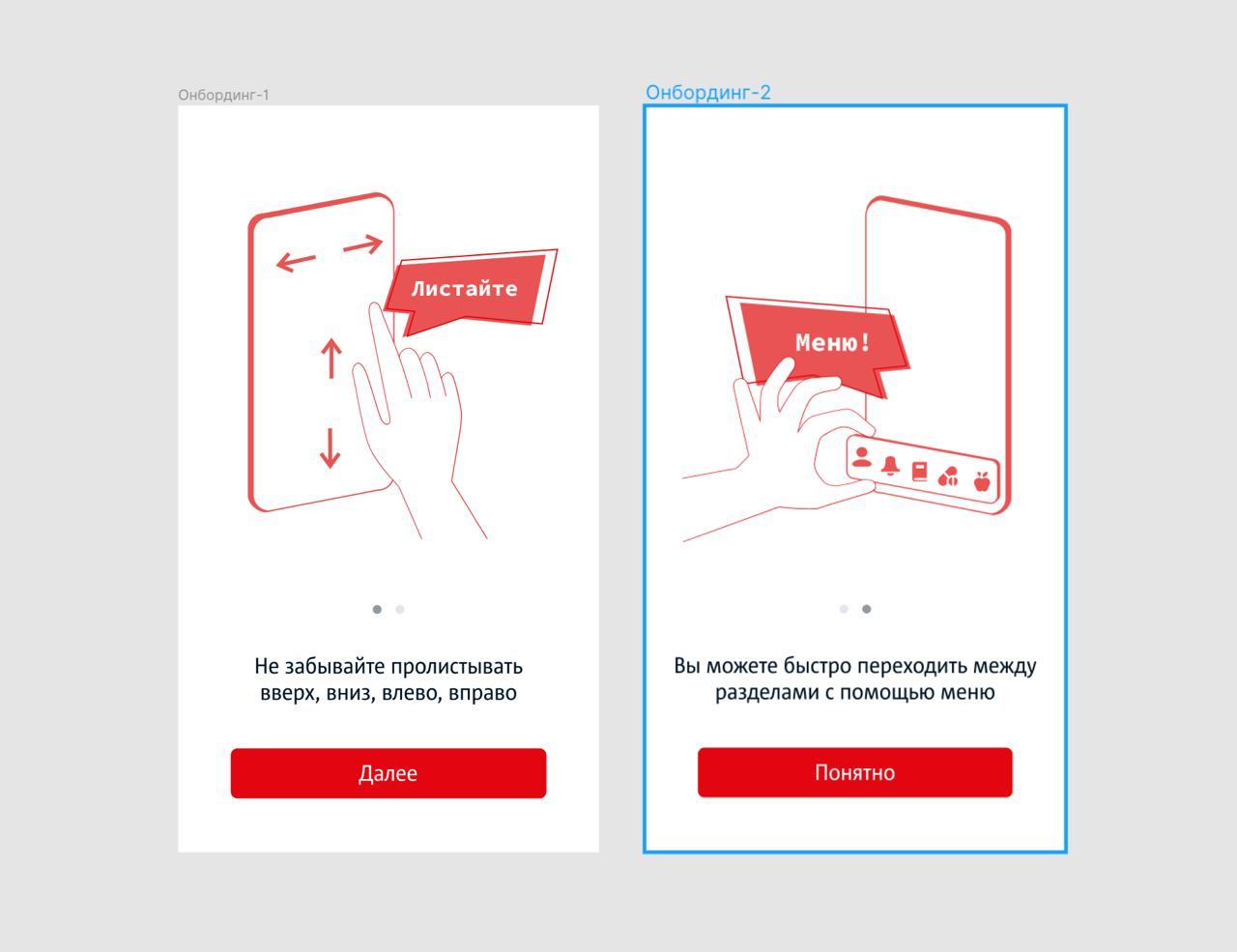 Онбординг-1

Листайте

Не забывайте пролистывать вверх, вниз, влево, вправо

Далее

Онбординг-2

Меню!

Вы можете быстро переходить между разделами с помощью меню

Понятно