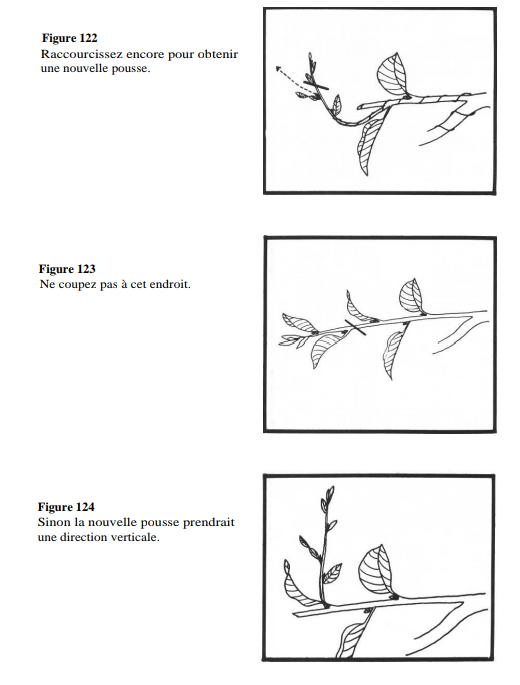 **Figure 122**
Raccourcissez encore pour obtenir une nouvelle pousse.

**Figure 123**
Ne coupez pas à cet endroit.

**Figure 124**
Sinon la nouvelle pousse prendrait une direction verticale.