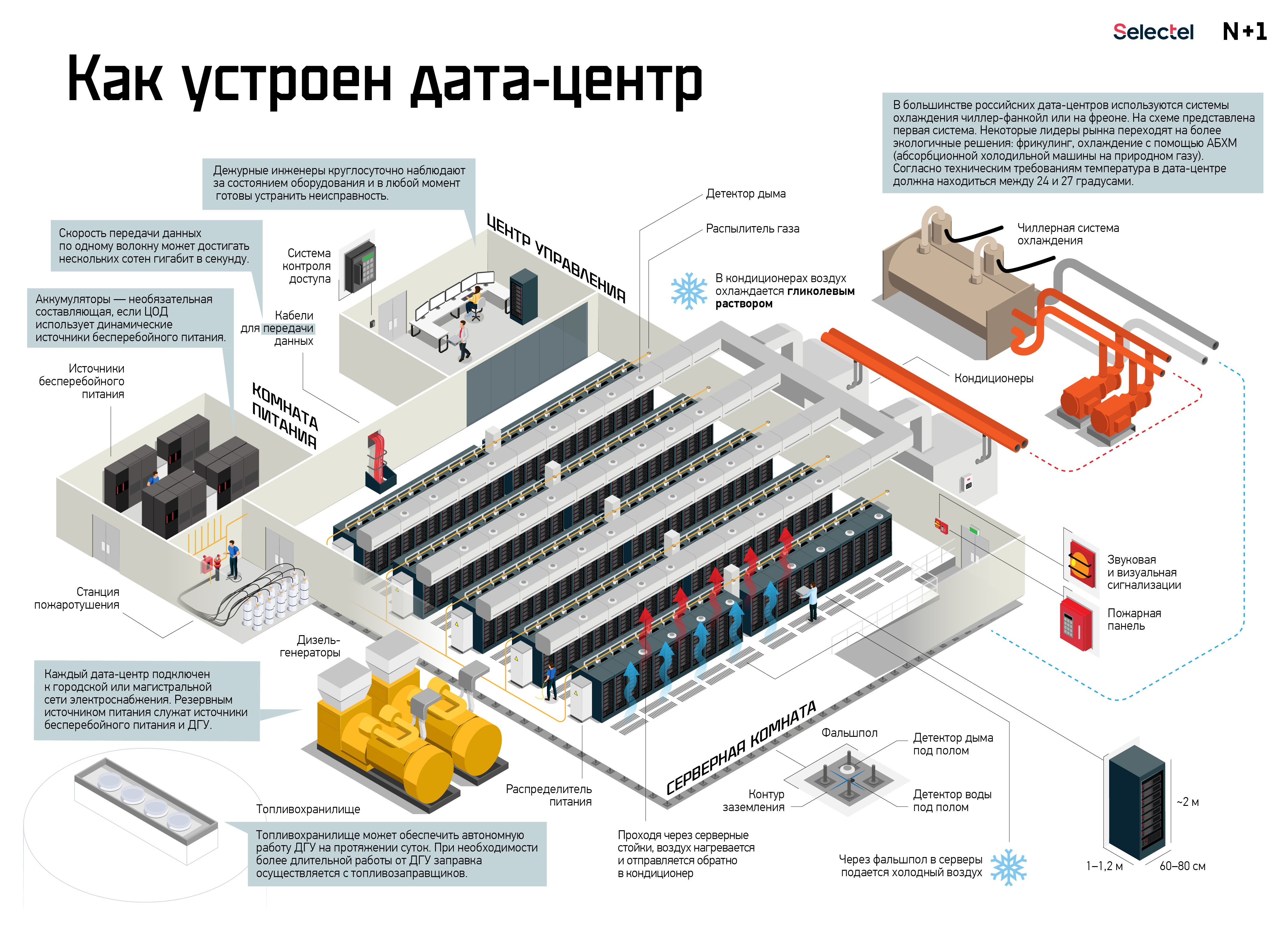 Selectel N+1

Как устроен дата-центр

В большинстве российских дата-центров используются системы охлаждения чиллер-фанкойл или на фреоне. На схеме представлена первая система. Некоторые лидеры рынка переходят на более экологичные решения: фрикулинг, охлаждение с помощью АБХМ (абсорбционной холодильной машины на природном газу). Согласно техническим требованиям температура в дата-центре должна находиться между 24 и 27 градусами.

Дежурные инженеры круглосуточно наблюдают за состоянием оборудования и в любой момент готовы устранить неисправность.

Скорость передачи данных по одному волокну может достигать нескольких сотен гигабит в секунду.

Аккумуляторы — необязательная составляющая, если ЦОД использует динамические источники бесперебойного питания.

Система контроля доступа

Кабели для передачи данных

ЦЕНТР УПРАВЛЕНИЯ

Детектор дыма

Распылитель газа

В кондиционерах воздух охлаждается гликолевым раствором

Чиллерная система охлаждения

Кондиционеры

Источники бесперебойного питания

КОМНАТА ПИТАНИЯ

Станция пожаротушения

Дизель-генераторы

Звуковая и визуальная сигнализации

Пожарная панель

Каждый дата-центр подключен к городской или магистральной сети электроснабжения. Резервным источником питания служат источники бесперебойного питания и ДГУ.

СЕРВЕРНАЯ КОМНАТА

Фальшпол

Детектор дыма под полом

Контур заземления

Детектор воды под полом

Распределитель питания

Топливохранилище

Топливохранилище может обеспечить автономную работу ДГУ на протяжении суток. При необходимости более длительной работы от ДГУ заправка осуществляется с топливозаправщиков.

Проходя через серверные стойки, воздух нагревается и отправляется обратно в кондиционер

Через фальшпол в серверы подается холодный воздух

~2 м

1–1,2 м

60–80 см