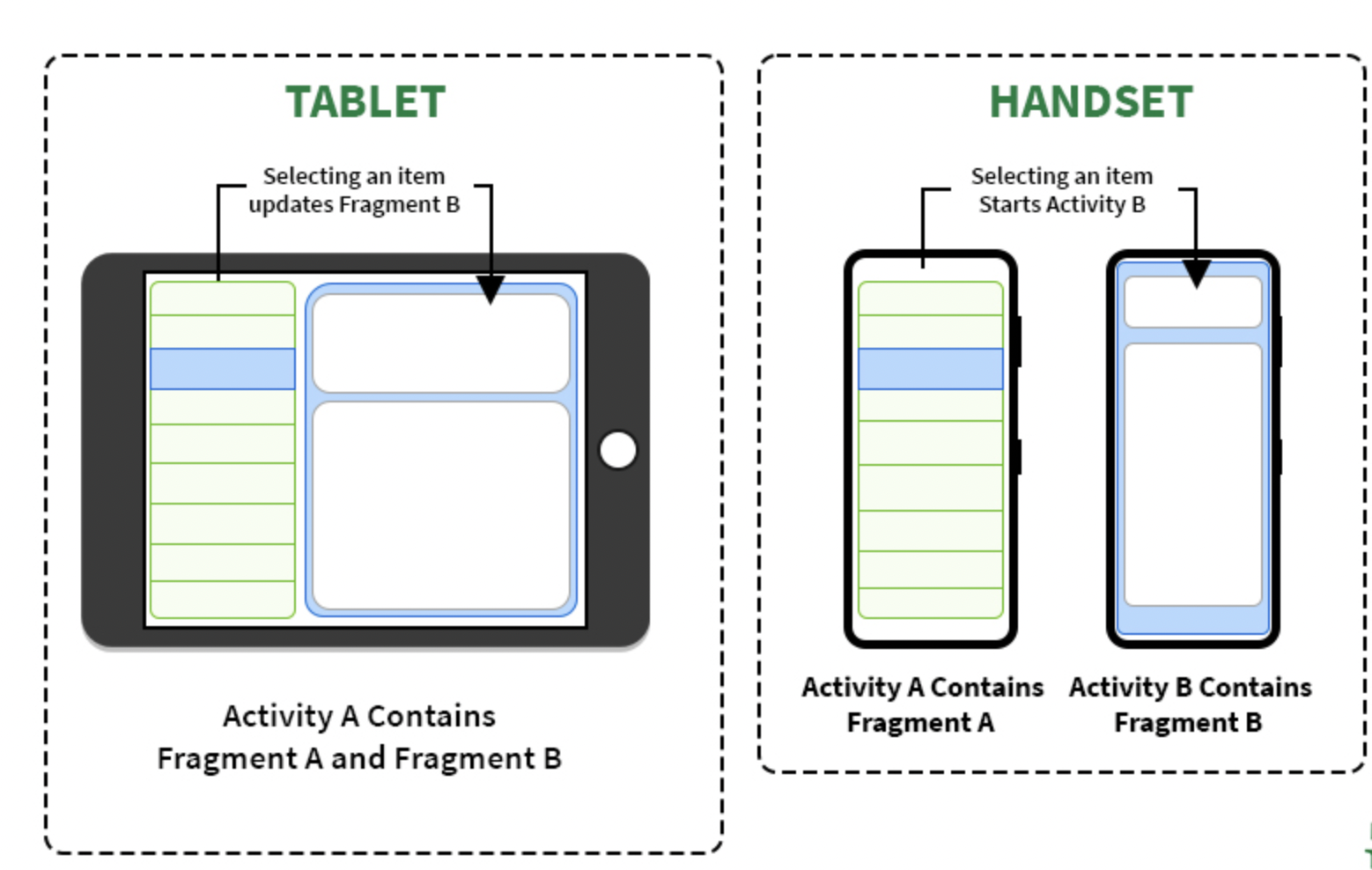 TABLET

Selecting an item updates Fragment B

Activity A Contains Fragment A and Fragment B

HANDSET

Selecting an item Starts Activity B

Activity A Contains Fragment A

Activity B Contains Fragment B