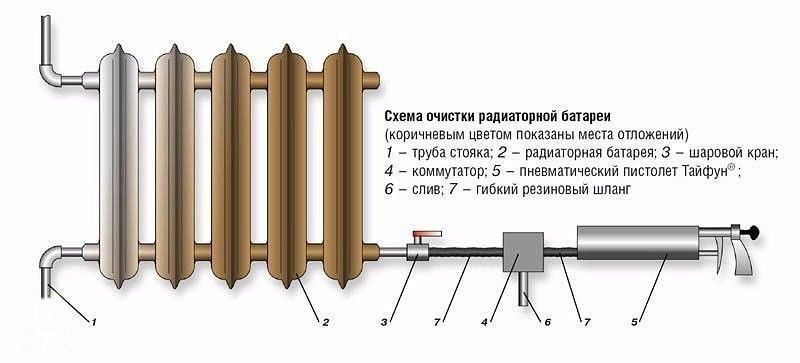 Схема очистки радиаторной батареи
(коричневым цветом показаны места отложений)
1 – труба стояка; 2 – радиаторная батарея; 3 – шаровой кран;
4 – коммутатор; 5 – пневматический пистолет Тайфун®;
6 – слив; 7 – гибкий резиновый шланг

1
2
3
7
4
6
7
5