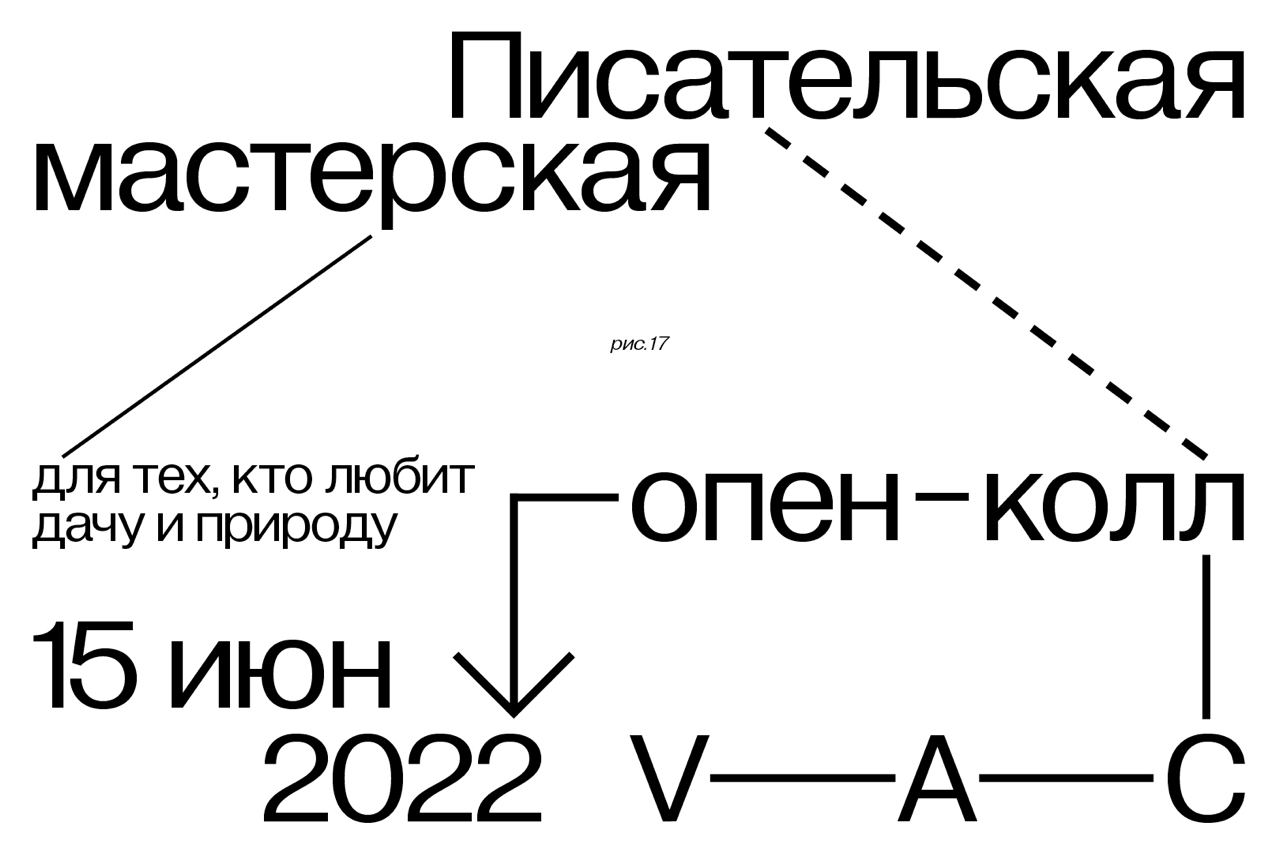 Писательская мастерская

рис.17

для тех, кто любит дачу и природу

опен-колл

15 июн 2022

V—A—C