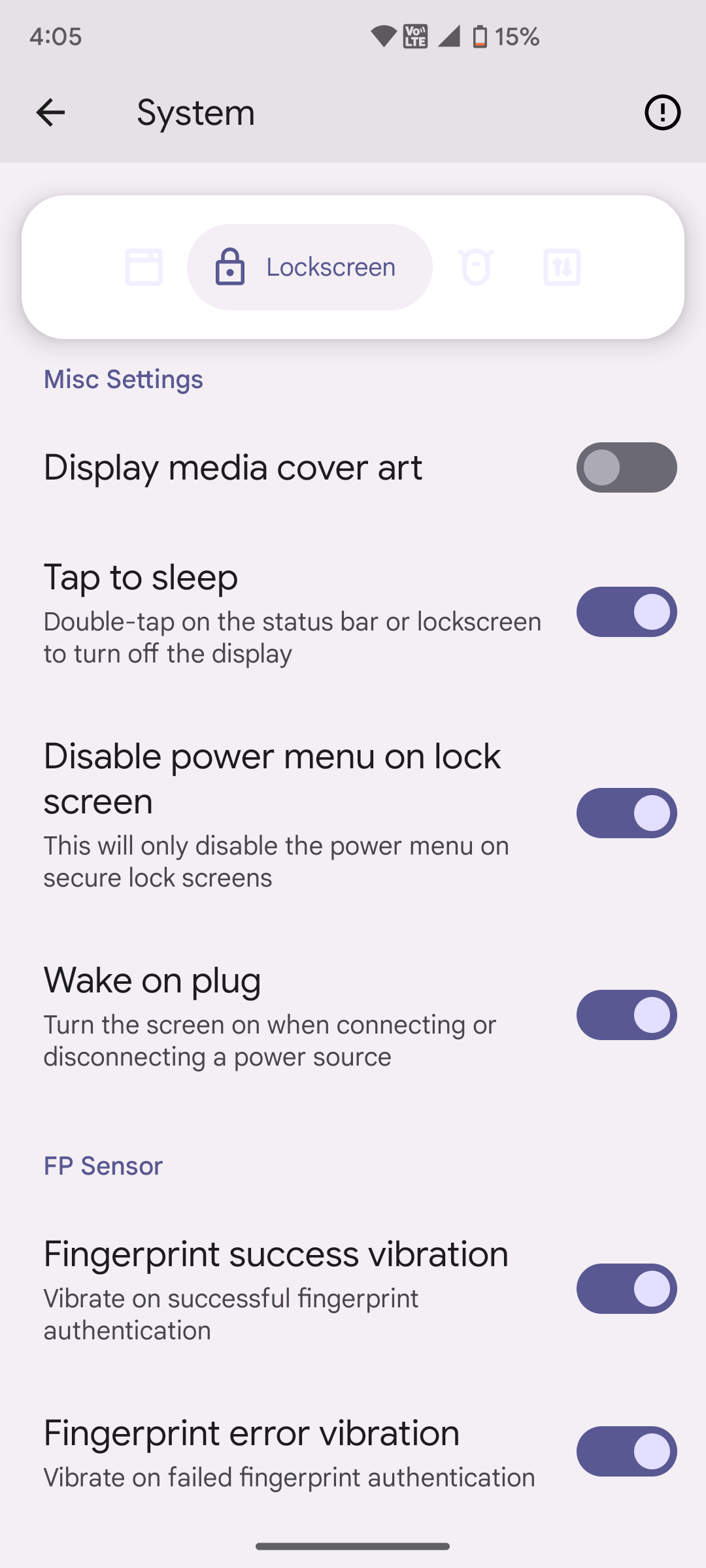 4:05

Vo LTE 15%

System

Lockscreen

Misc Settings

Display media cover art

Tap to sleep
Double-tap on the status bar or lockscreen to turn off the display

Disable power menu on lock screen
This will only disable the power menu on secure lock screens

Wake on plug
Turn the screen on when connecting or disconnecting a power source

FP Sensor

Fingerprint success vibration
Vibrate on successful fingerprint authentication

Fingerprint error vibration
Vibrate on failed fingerprint authentication