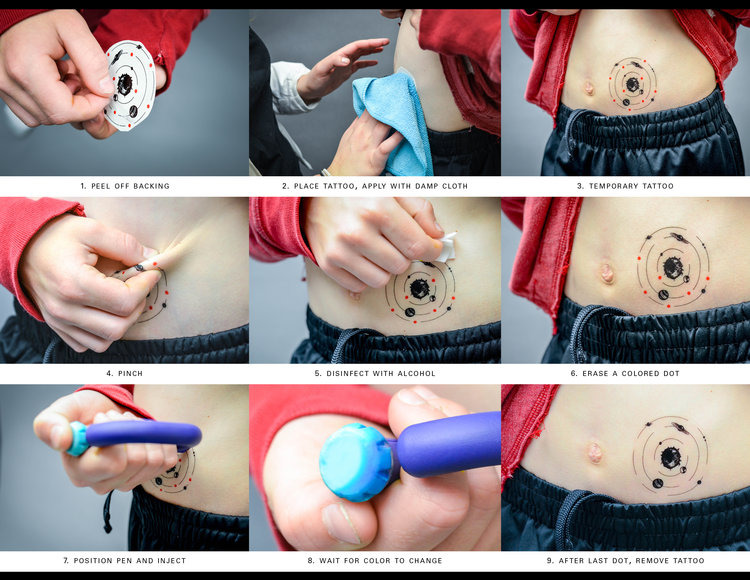 1. PEEL OFF BACKING

2. PLACE TATTOO, APPLY WITH DAMP CLOTH

3. TEMPORARY TATTOO

4. PINCH

5. DISINFECT WITH ALCOHOL

6. ERASE A COLORED DOT

7. POSITION PEN AND INJECT

8. WAIT FOR COLOR TO CHANGE

9. AFTER LAST DOT, REMOVE TATTOO