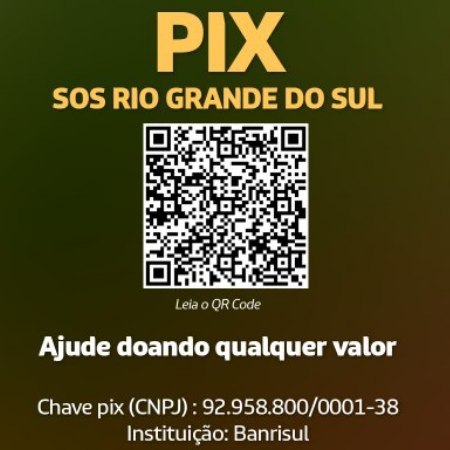 PIX

SOS RIO GRANDE DO SUL

Leia o QR Code

Ajude doando qualquer valor

Chave pix (CNPJ) : 92.958.800/0001-38
Instituição: Banrisul