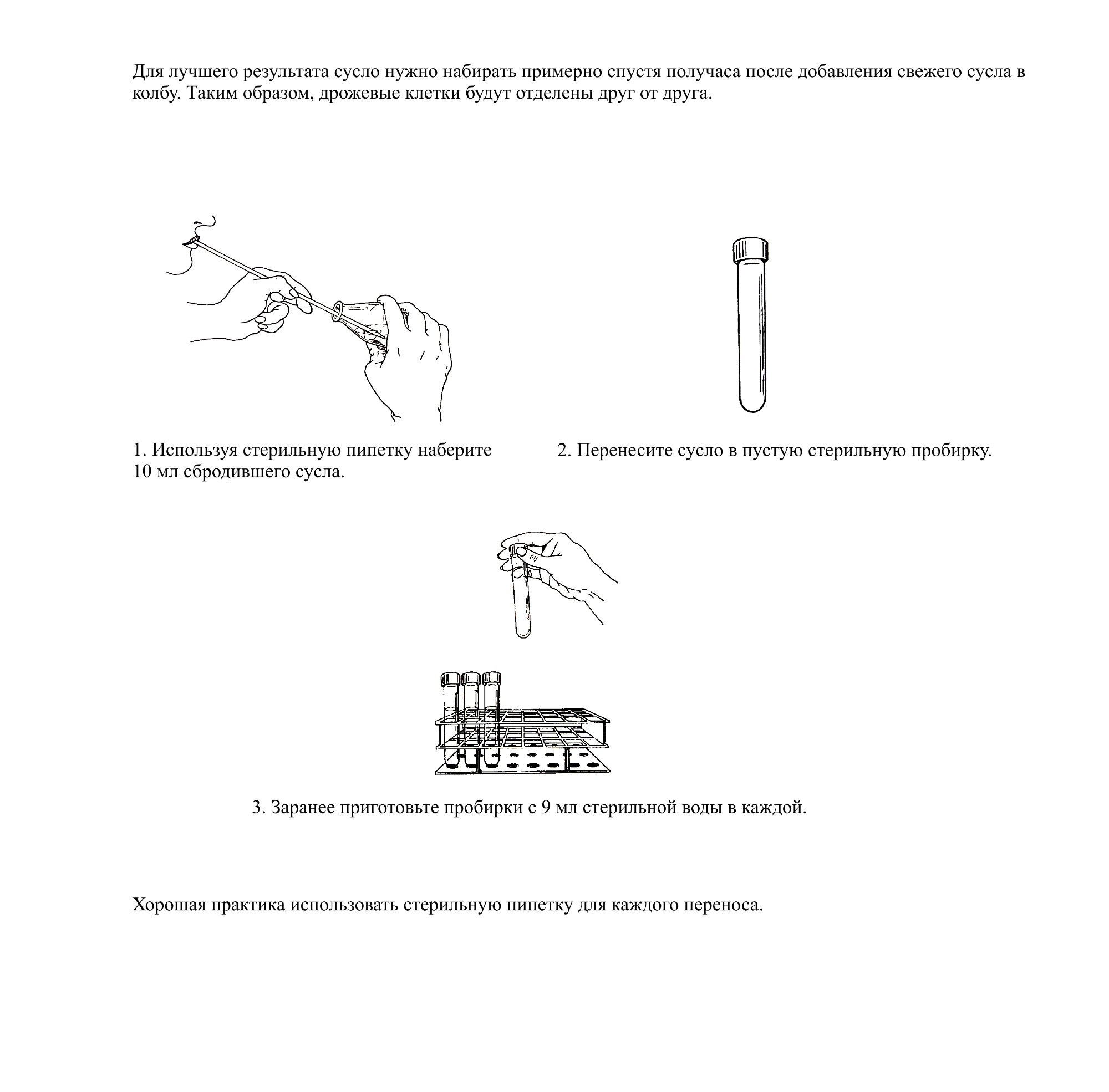 Для лучшего результата сусло нужно набирать примерно спустя получаса после добавления свежего сусла в колбу. Таким образом, дрожевые клетки будут отделены друг от друга.

1. Используя стерильную пипетку наберите 10 мл сбродившего сусла.

2. Перенесите сусло в пустую стерильную пробирку.

3. Заранее приготовьте пробирки с 9 мл стерильной воды в каждой.

Хорошая практика использовать стерильную пипетку для каждого переноса.