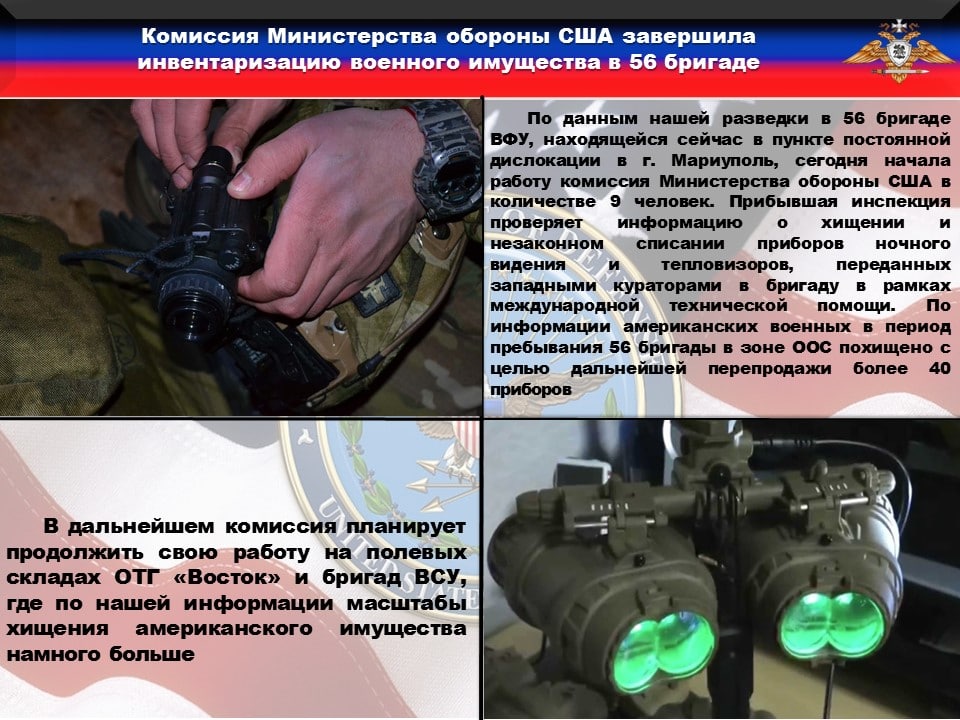 Комиссия Министерства обороны США завершила инвентаризацию военного имущества в 56 бригаде

По данным нашей разведки в 56 бригаде ВФУ, находящейся сейчас в пункте постоянной дислокации в г. Мариуполь, сегодня начала работу комиссия Министерства обороны США в количестве 9 человек. Прибывшая инспекция проверяет информацию о хищении и незаконном списании приборов ночного видения и тепловизоров, переданных западными кураторами в бригаду в рамках международной технической помощи. По информации американских военных в период пребывания 56 бригады в зоне ООС похищено с целью дальнейшей перепродажи более 40 приборов

В дальнейшем комиссия планирует продолжить свою работу на полевых складах ОТГ «Восток» и бригад ВСУ, где по нашей информации масштабы хищения американского имущества намного больше