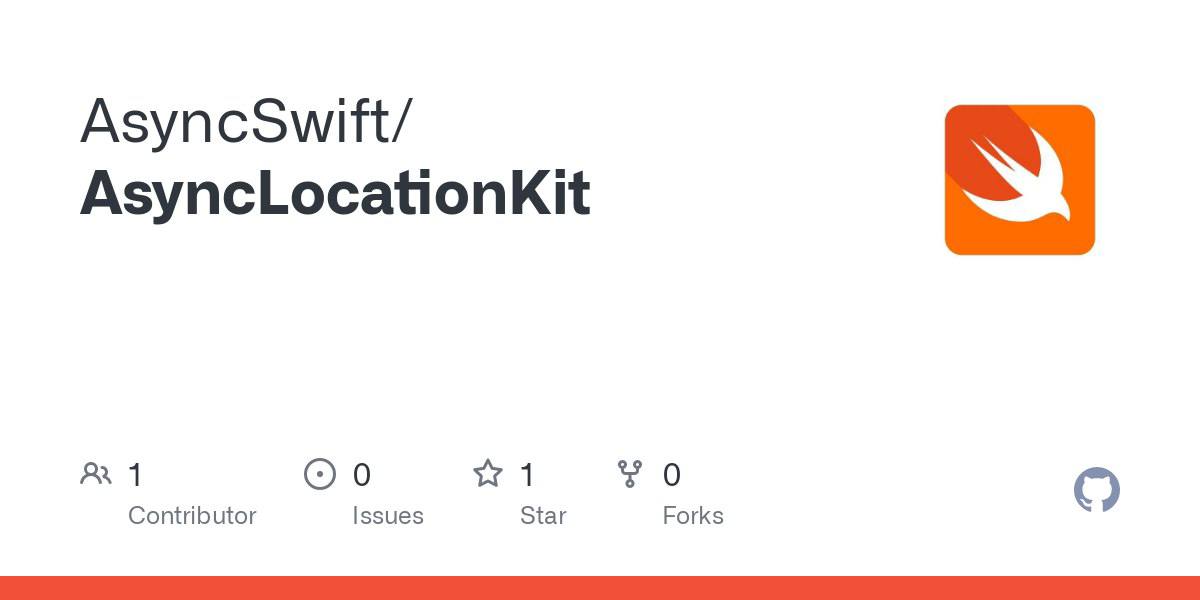 AsyncSwift/
AsyncLocationKit

1
Contributor

0
Issues

1
Star

0
Forks