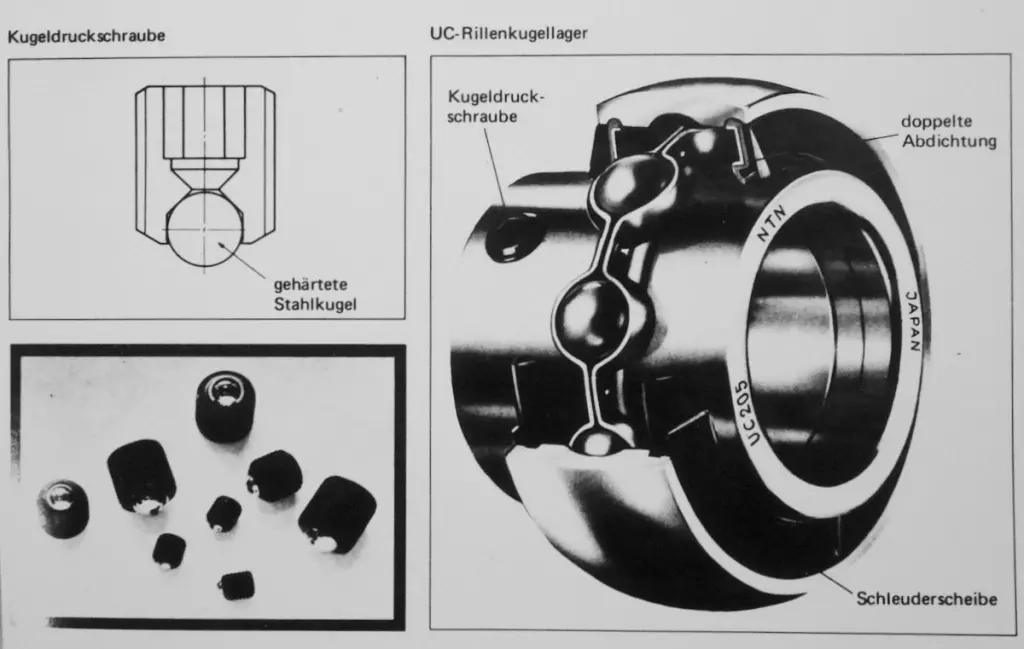 Kugeldruckschraube

gehärtete Stahlkugel

UC-Rillenkugellager

Kugeldruckschraube

doppelte Abdichtung

NTN

JAPAN

UC205

Schleuderscheibe