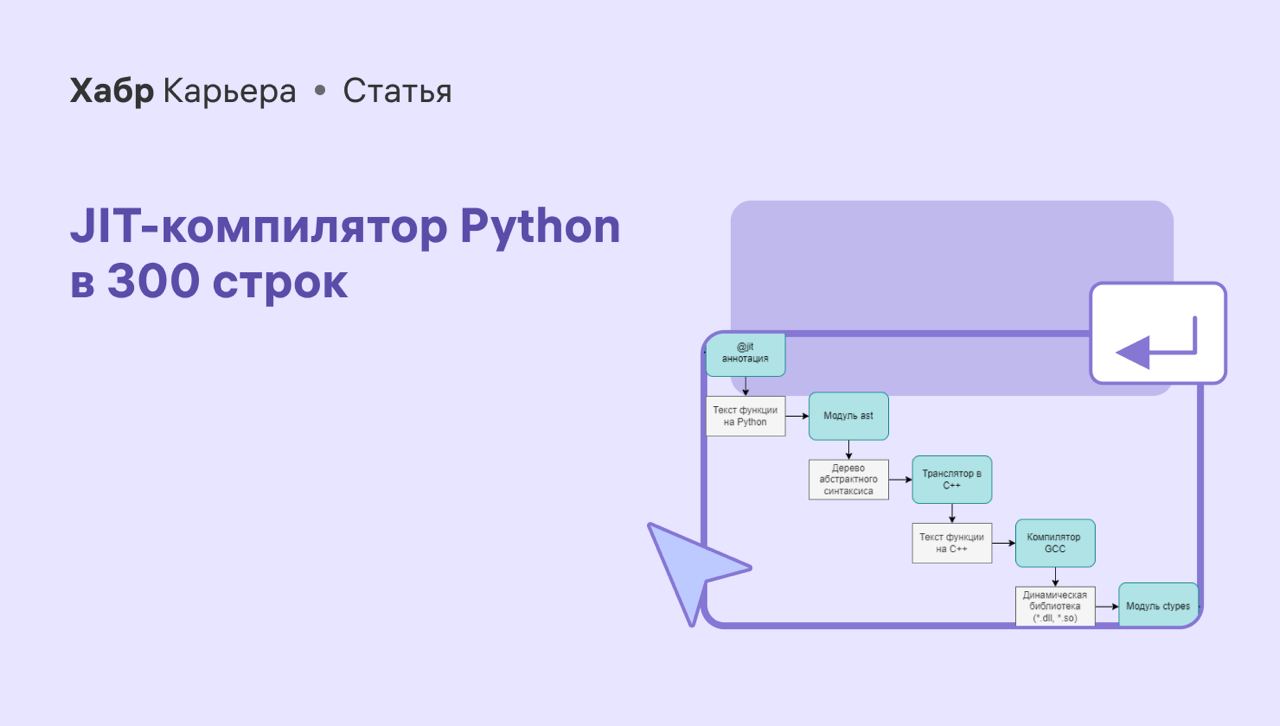 Хабр Карьера • Статья

JIT-компилятор Python в 300 строк

@jit аннотация

Текст функции на Python

Модуль ast

Дерево абстрактного синтаксиса

Транслятор в C++

Текст функции на C++

Компилятор GCC

Динамическая библиотека (*.dll, *.so)

Модуль ctypes