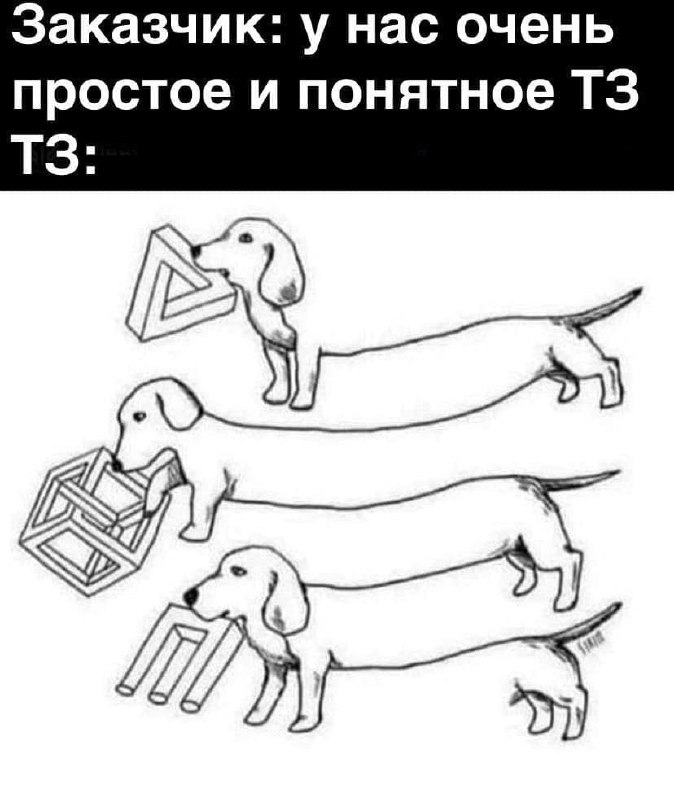 Заказчик: у нас очень простое и понятное ТЗ
ТЗ: