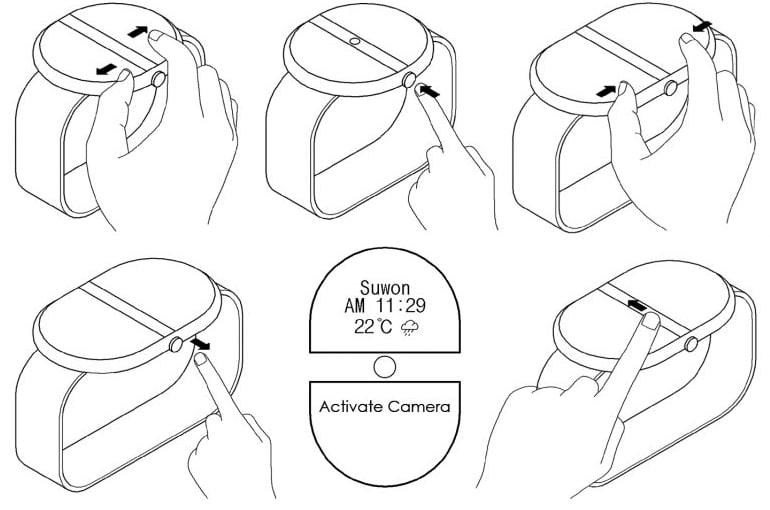 Suwon
AM 11:29
22°C

Activate Camera