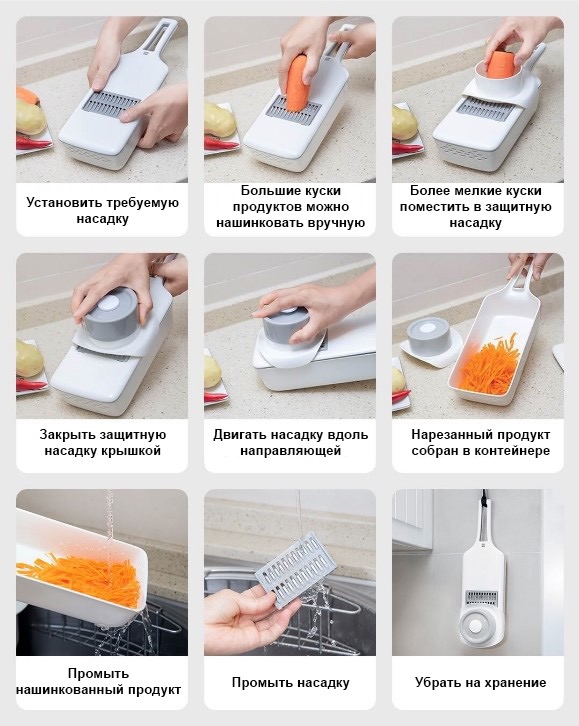 Установить требуемую насадку

Большие куски продуктов можно нашинковать вручную

Более мелкие куски поместить в защитную насадку

Закрыть защитную насадку крышкой

Двигать насадку вдоль направляющей

Нарезанный продукт собран в контейнере

Промыть нашинкованный продукт

Промыть насадку

Убрать на хранение