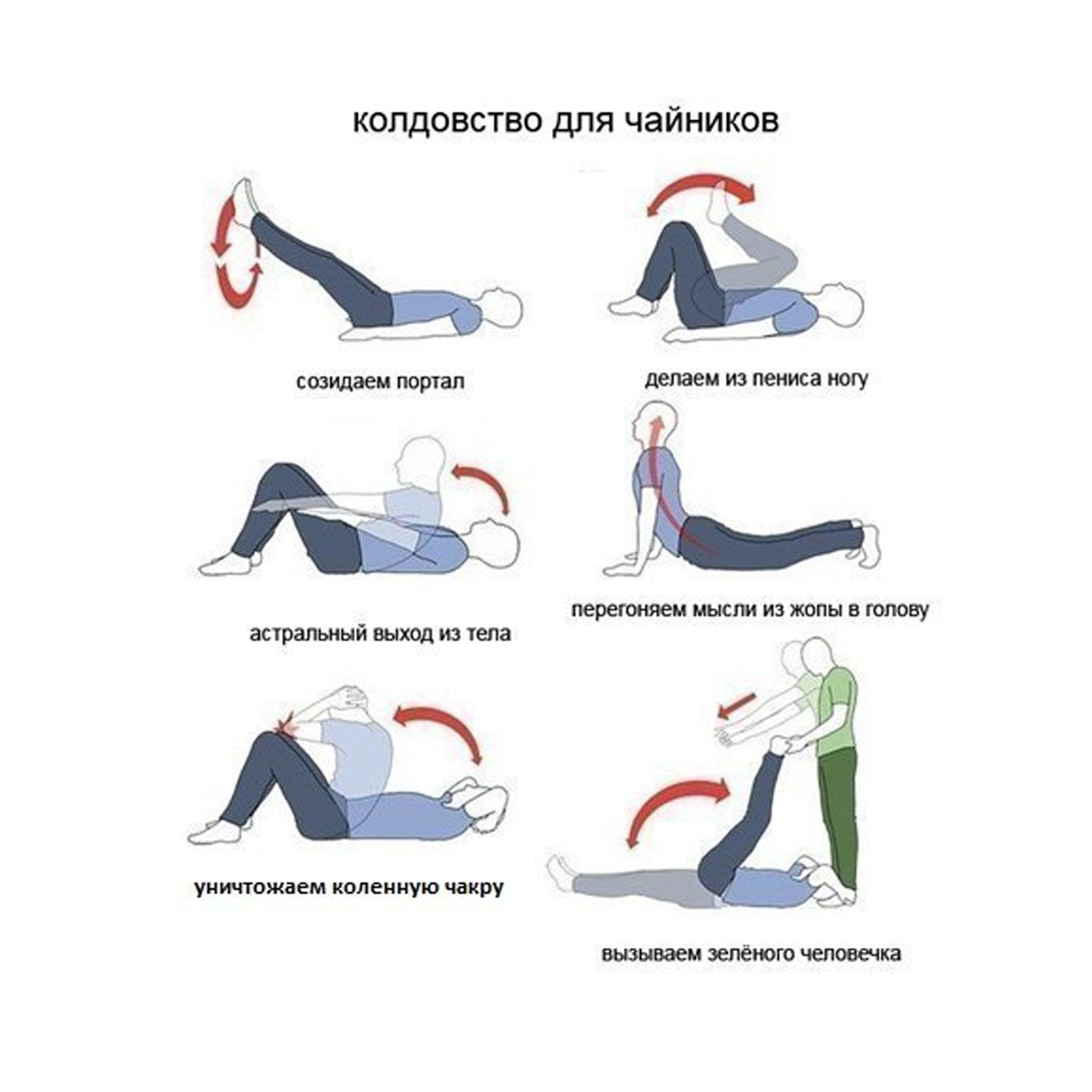 колдовство для чайников

созидаем портал

делаем из пениса ногу

астральный выход из тела

перегоняем мысли из жопы в голову

уничтожаем коленную чакру

вызываем зелёного человечка