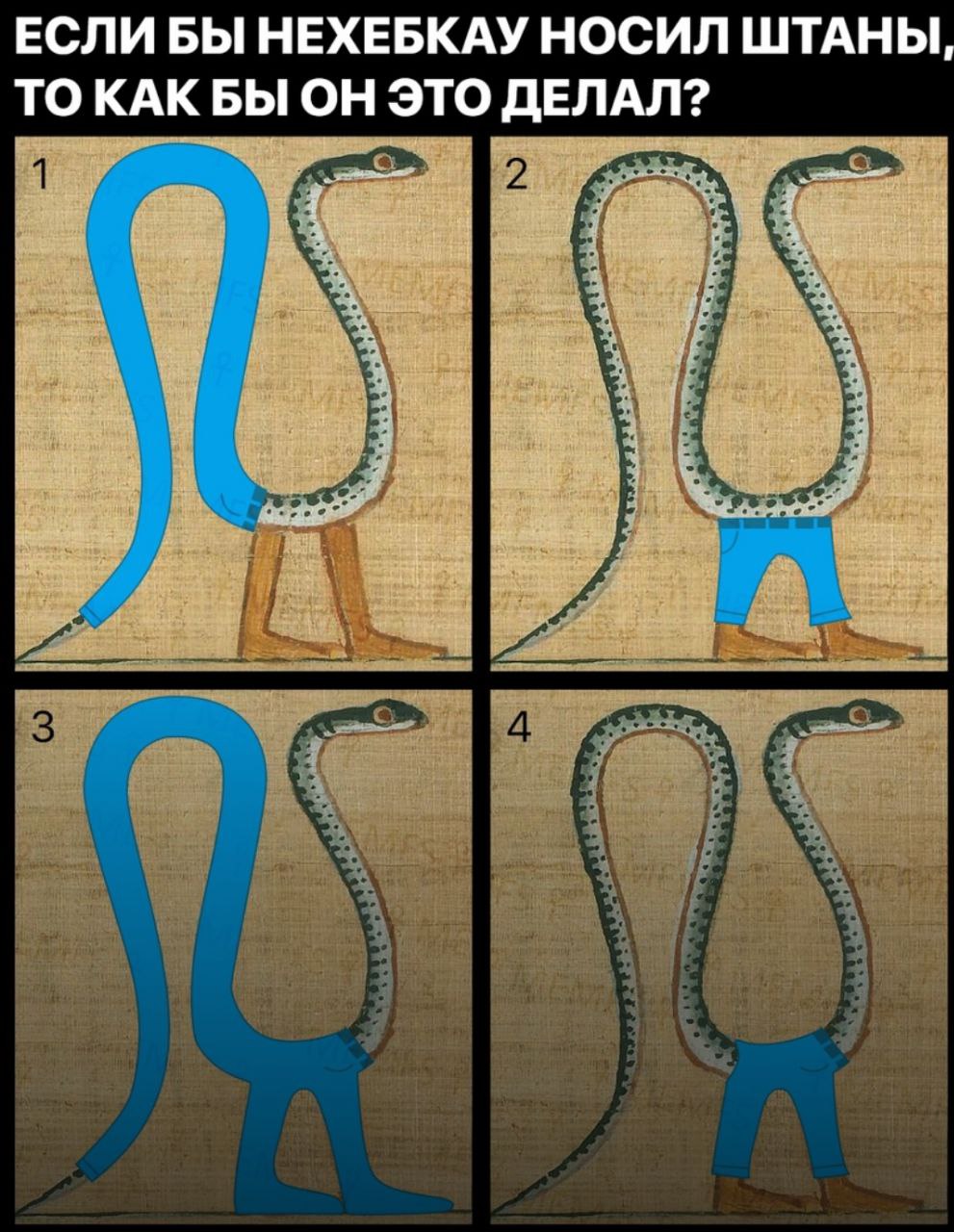 ЕСЛИ БЫ НЕХЕБКАУ НОСИЛ ШТАНЫ, ТО КАК БЫ ОН ЭТО ДЕЛАЛ?

1

2

3

4