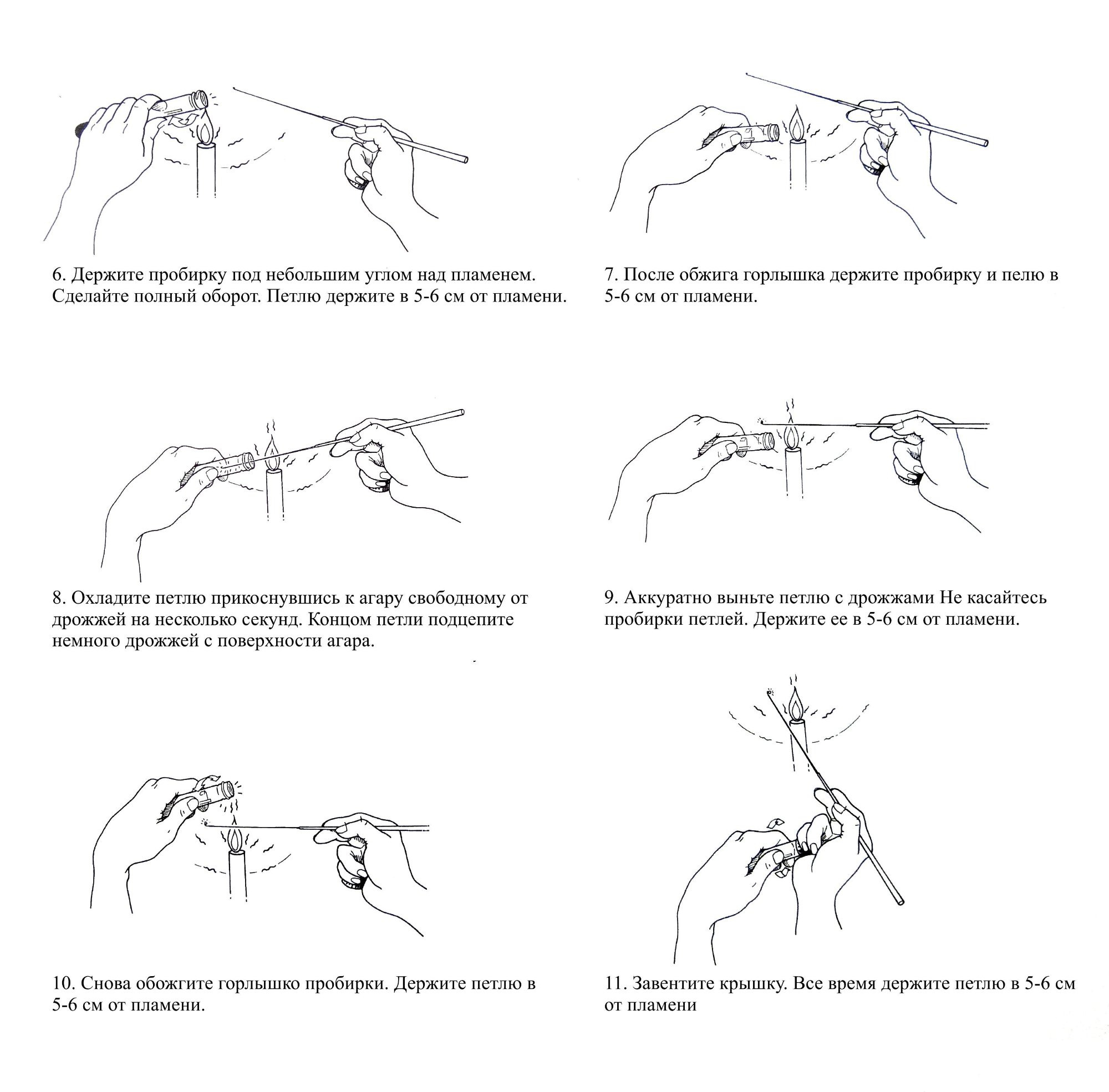 6. Держите пробирку под небольшим углом над пламенем. Сделайте полный оборот. Петлю держите в 5-6 см от пламени.

7. После обжига горлышка держите пробирку и пелю в 5-6 см от пламени.

8. Охладите петлю прикоснувшись к агару свободному от дрожжей на несколько секунд. Концом петли подцепите немного дрожжей с поверхности агара.

9. Аккуратно выньте петлю с дрожжами Не касайтесь пробирки петлей. Держите ее в 5-6 см от пламени.

10. Снова обожгите горлышко пробирки. Держите петлю в 5-6 см от пламени.

11. Завентите крышку. Все время держите петлю в 5-6 см от пламени