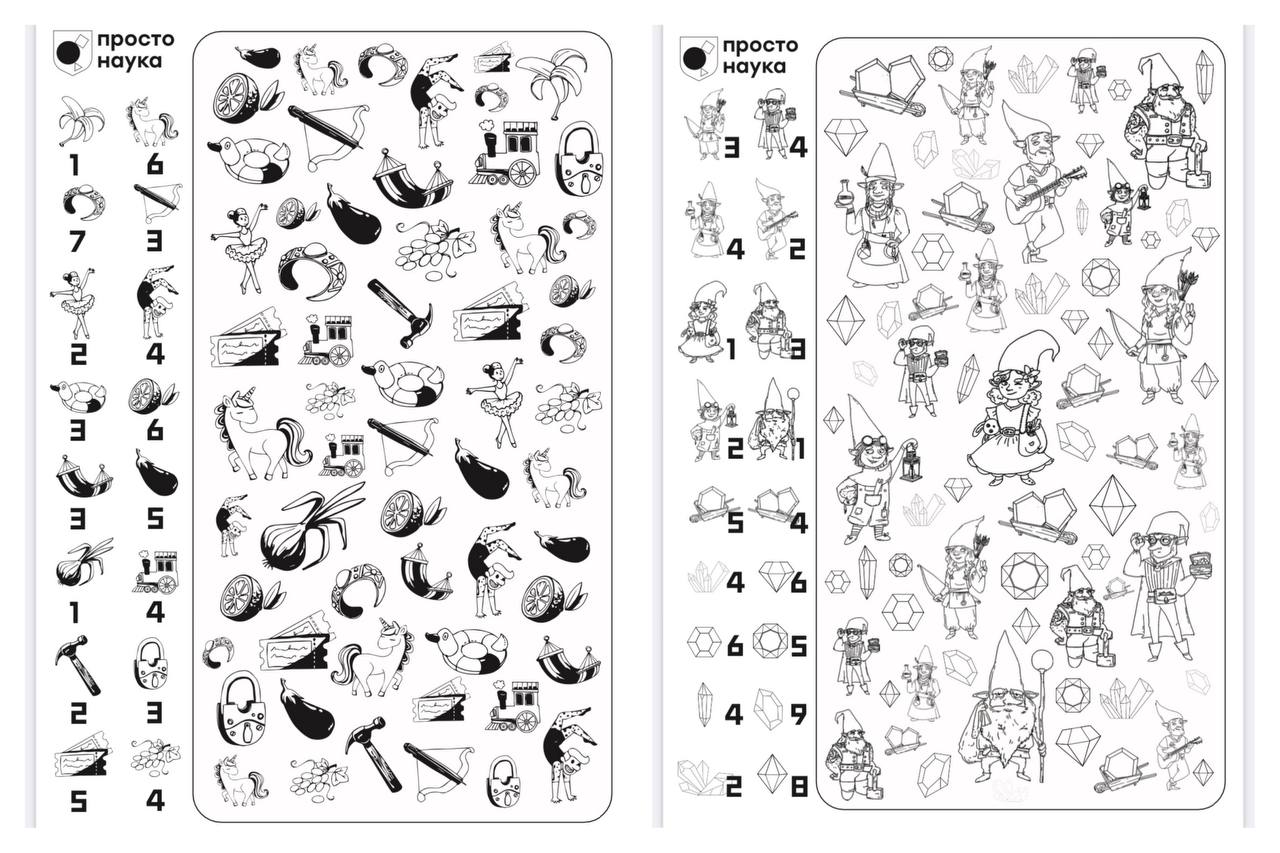 просто наука

1 6
7 3
2 4
3 6
3 5
1 4
2 3
5 4

просто наука

3 4
4 2
1 3
2 1
5 4
4 6
6 5
4 9
2 8