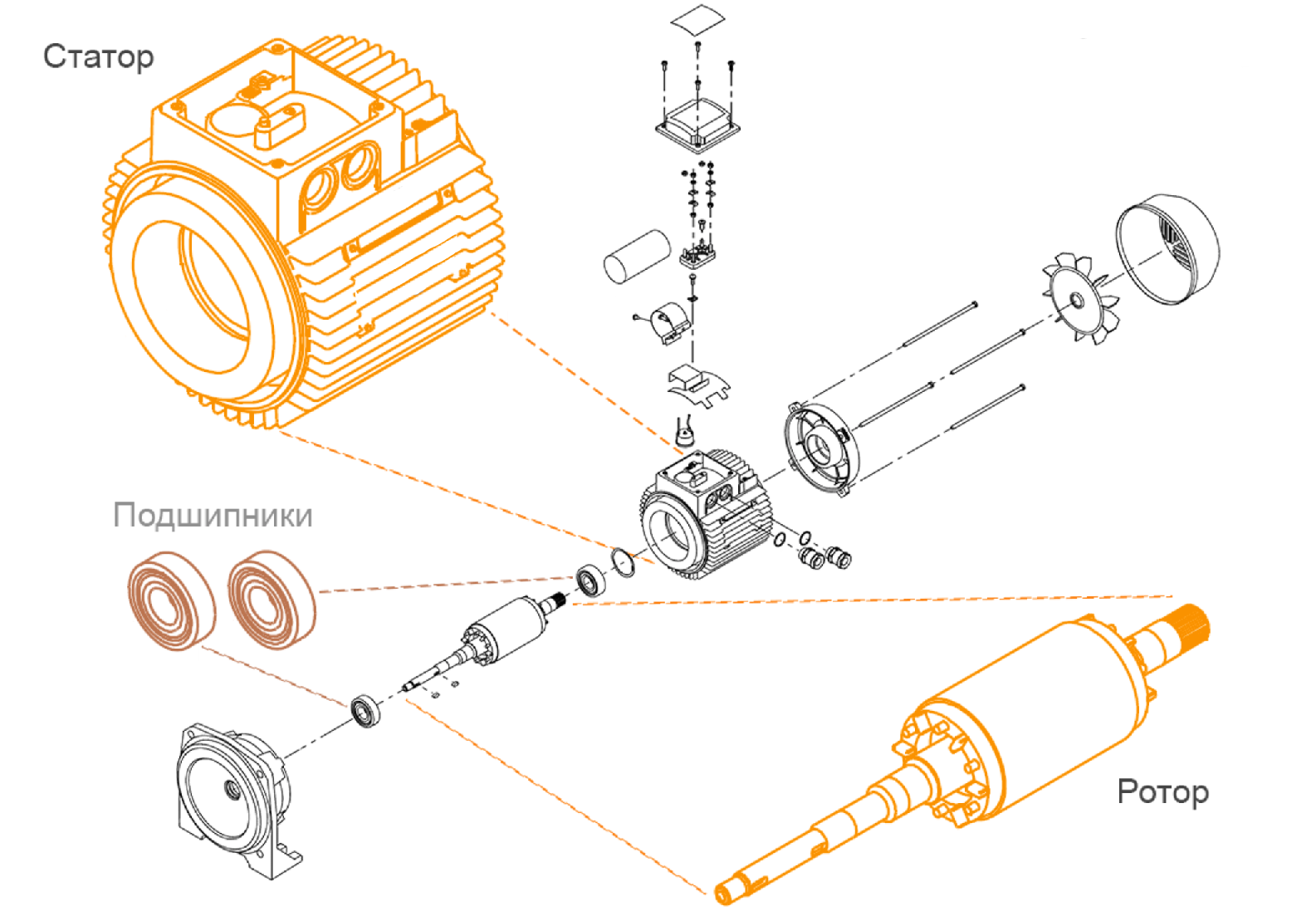 Статор

Подшипники

Ротор