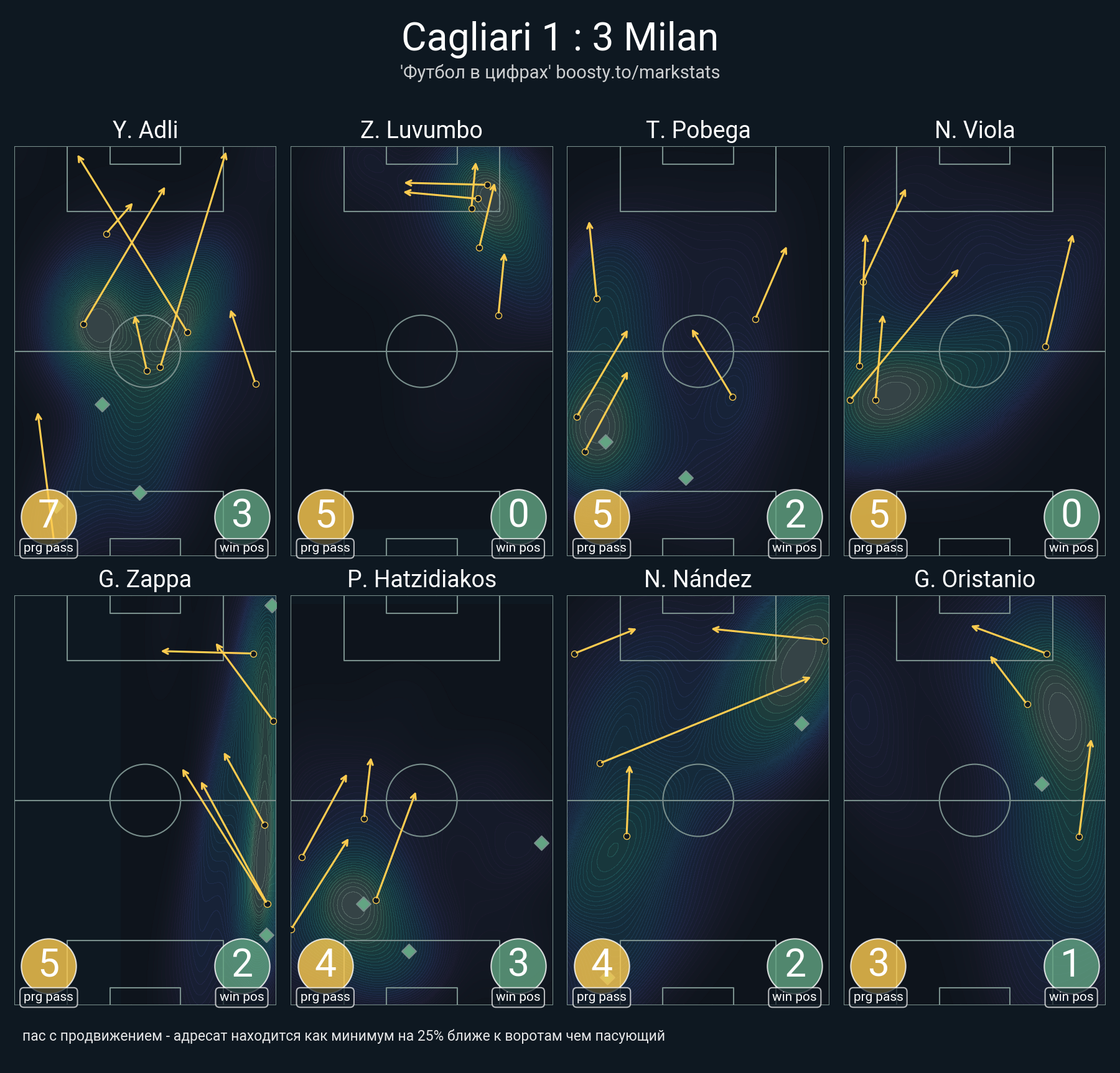 Cagliari 1 : 3 Milan
'Футбол в цифрах' boosty.to/markstats

Y. Adli
7 prg pass
3 win pos

Z. Luvumbo
5 prg pass
0 win pos

T. Pobega
5 prg pass
2 win pos

N. Viola
5 prg pass
0 win pos

G. Zappa
5 prg pass
2 win pos

P. Hatzidiakos
4 prg pass
3 win pos

N. Nández
4 prg pass
2 win pos

G. Oristanio
3 prg pass
1 win pos

пас с продвижением - адресат находится как минимум на 25% ближе к воротам чем пасующий