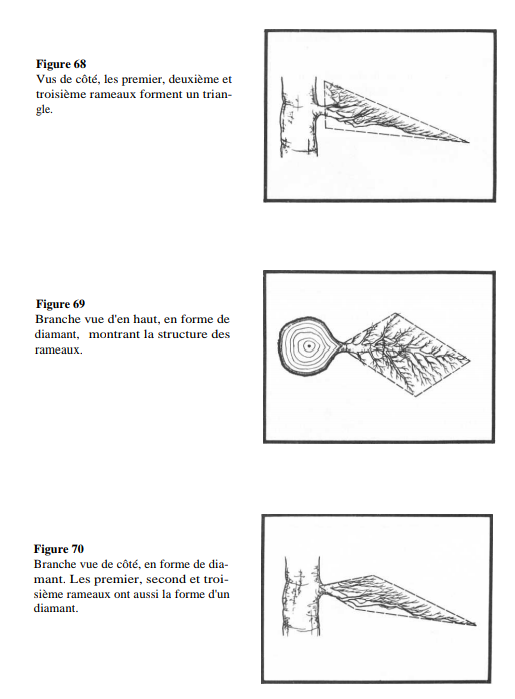 **Figure 68**
Vus de côté, les premier, deuxième et troisième rameaux forment un triangle.

**Figure 69**
Branche vue d'en haut, en forme de diamant, montrant la structure des rameaux.

**Figure 70**
Branche vue de côté, en forme de diamant. Les premier, second et troisième rameaux ont aussi la forme d'un diamant.