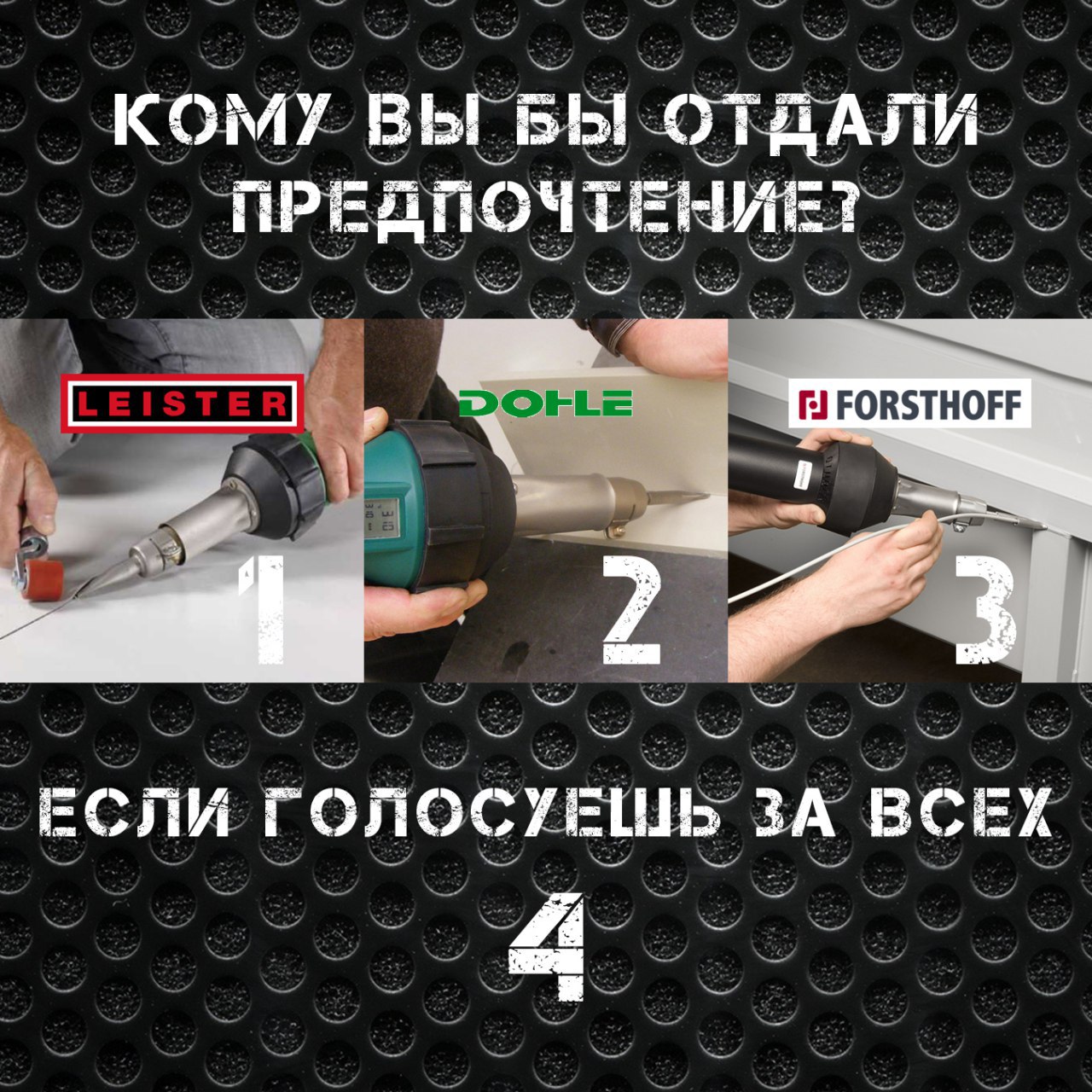 КОМУ ВЫ БЫ ОТДАЛИ ПРЕДПОЧТЕНИЕ?

LEISTER

1

DOHLE

2

FORSTHOFF

3

ЕСЛИ ГОЛОСУЕШЬ ЗА ВСЕХ

4