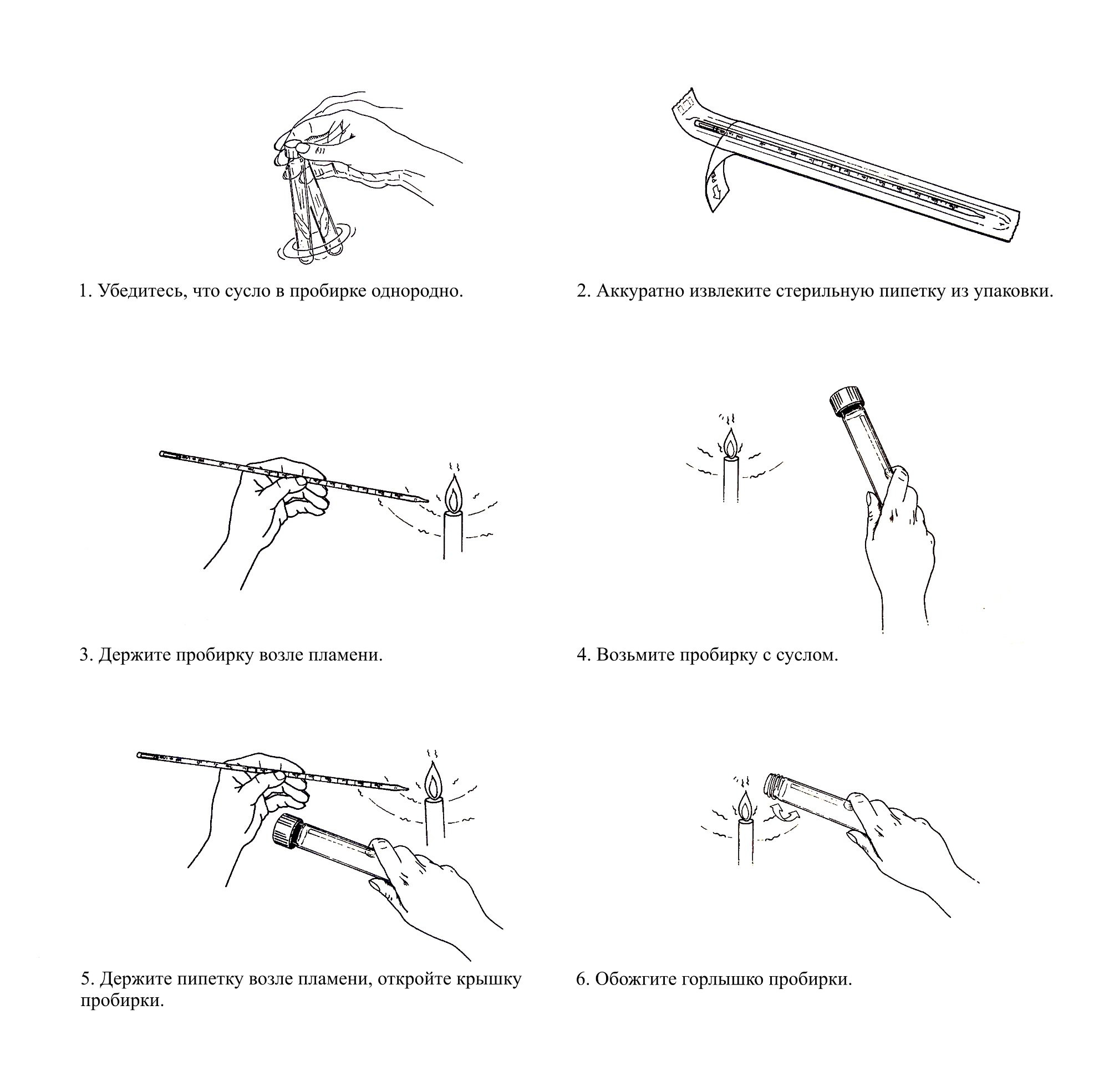 1. Убедитесь, что сусло в пробирке однородно.

2. Аккуратно извлеките стерильную пипетку из упаковки.

3. Держите пробирку возле пламени.

4. Возьмите пробирку с суслом.

5. Держите пипетку возле пламени, откройте крышку пробирки.

6. Обожгите горлышко пробирки.