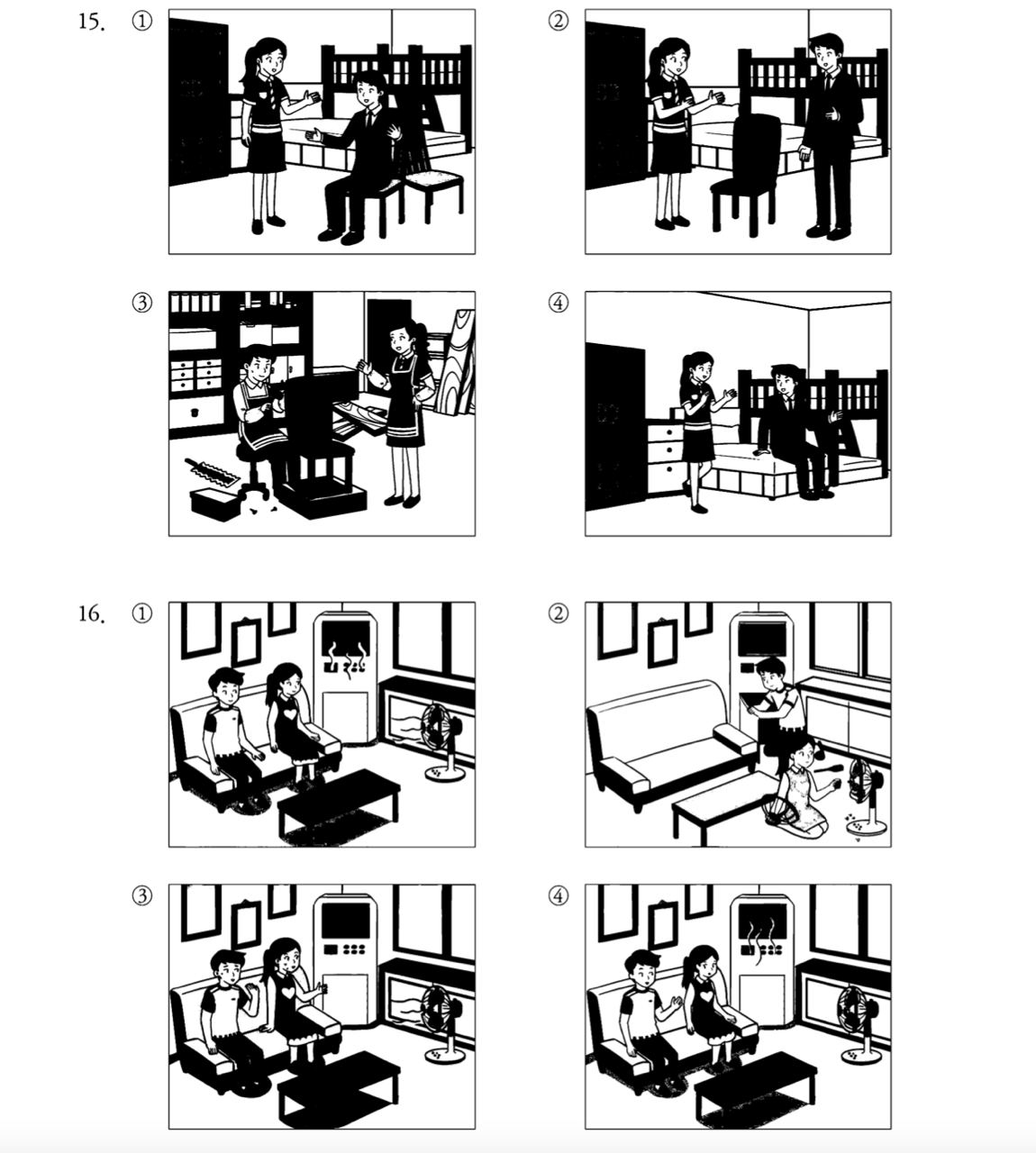 15. ①

②

③

④

16. ①

②

③

④