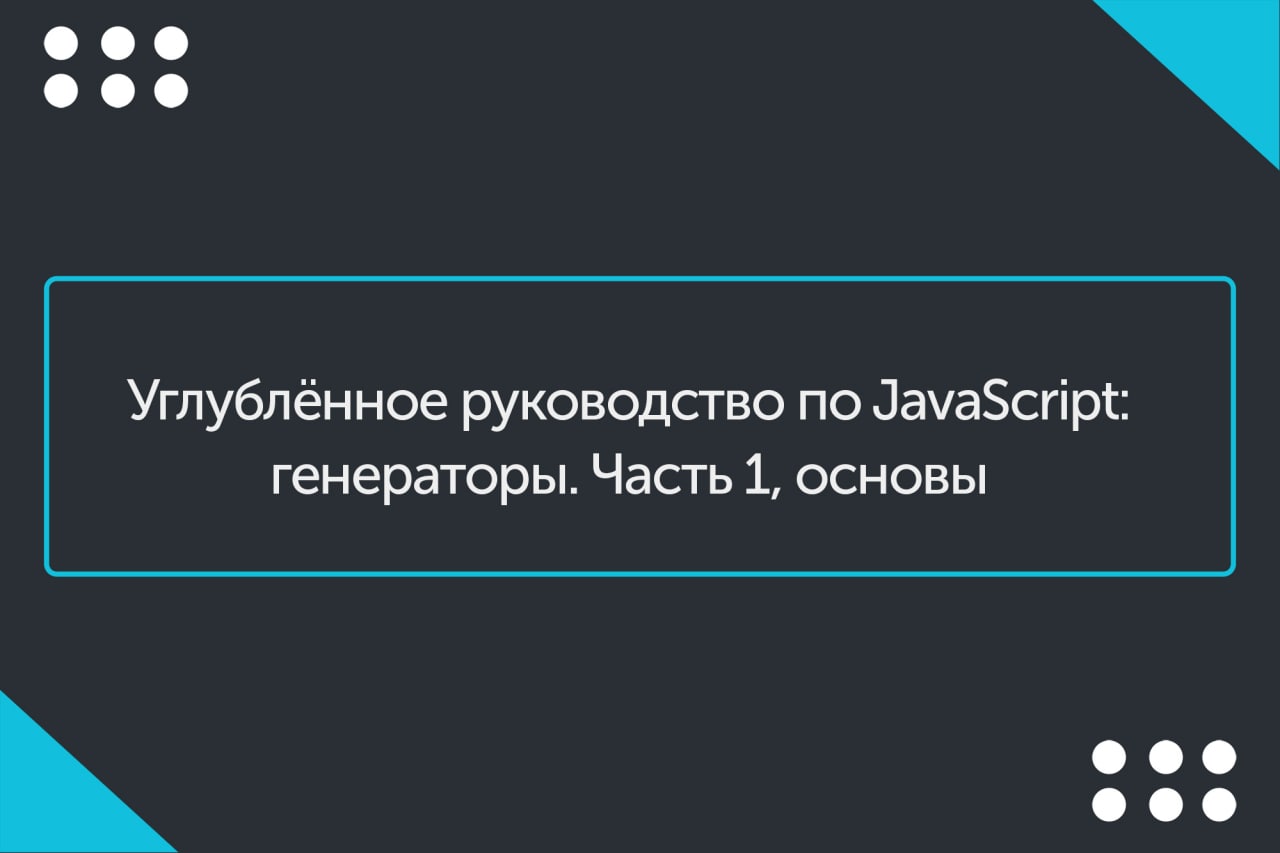 Углублённое руководство по JavaScript: генераторы. Часть 1, основы