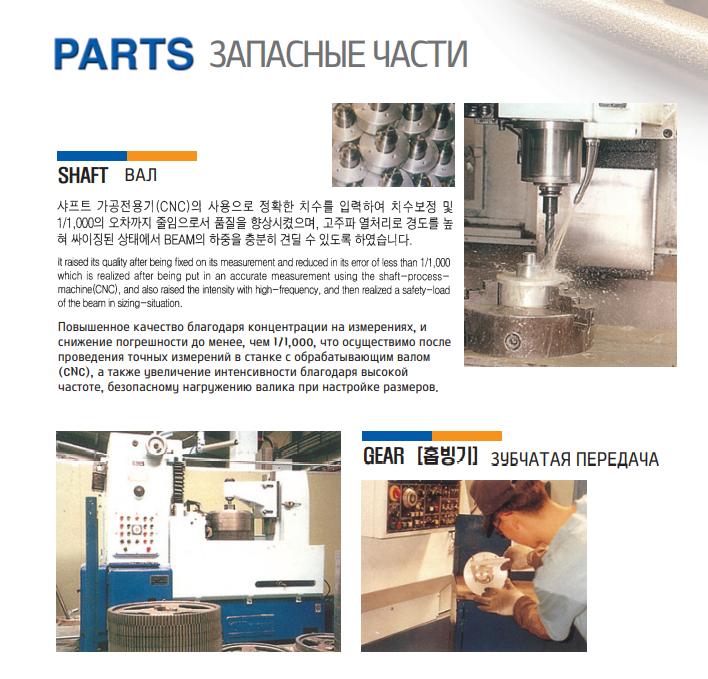 PARTS ЗАПАСНЫЕ ЧАСТИ

SHAFT ВАЛ

샤프트 가공전용기(CNC)의 사용으로 정확한 치수를 입력하여 치수보정 및 1/1,000의 오차까지 줄임으로서 품질을 향상시켰으며, 고주파 열처리로 경도를 높혀 싸이징된 상태에서 BEAM의 하중을 충분히 견딜 수 있도록 하였습니다.

It raised its quality after being fixed on its measurement and reduced in its error of less than 1/1,000 which is realized after being put in an accurate measurement using the shaft-process-machine(CNC), and also raised the intensity with high-frequency, and then realized a safety-load of the beam in sizing-situation.

Повышенное качество благодаря концентрации на измерениях, и снижение погрешности до менее, чем 1/1,000, что осуществимо после проведения точных измерений в станке с обрабатывающим валом (CNC), а также увеличение интенсивности благодаря высокой частоте, безопасному нагружению валика при настройке размеров.

GEAR [홉빙기] ЗУБЧАТАЯ ПЕРЕДАЧА