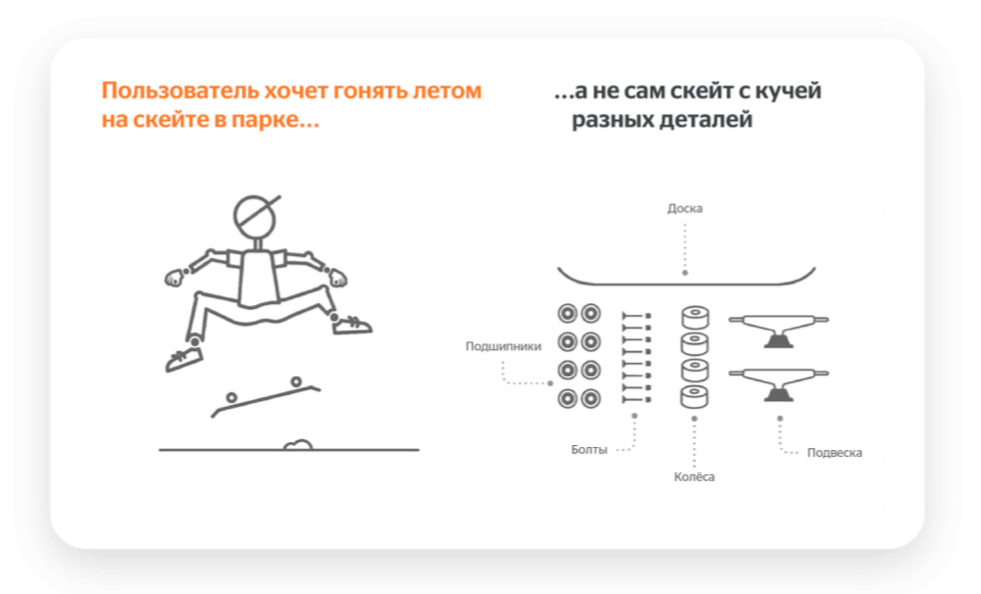 Пользователь хочет гонять летом на скейте в парке…

…а не сам скейт с кучей разных деталей

Доска

Подшипники

Болты

Колёса

Подвеска