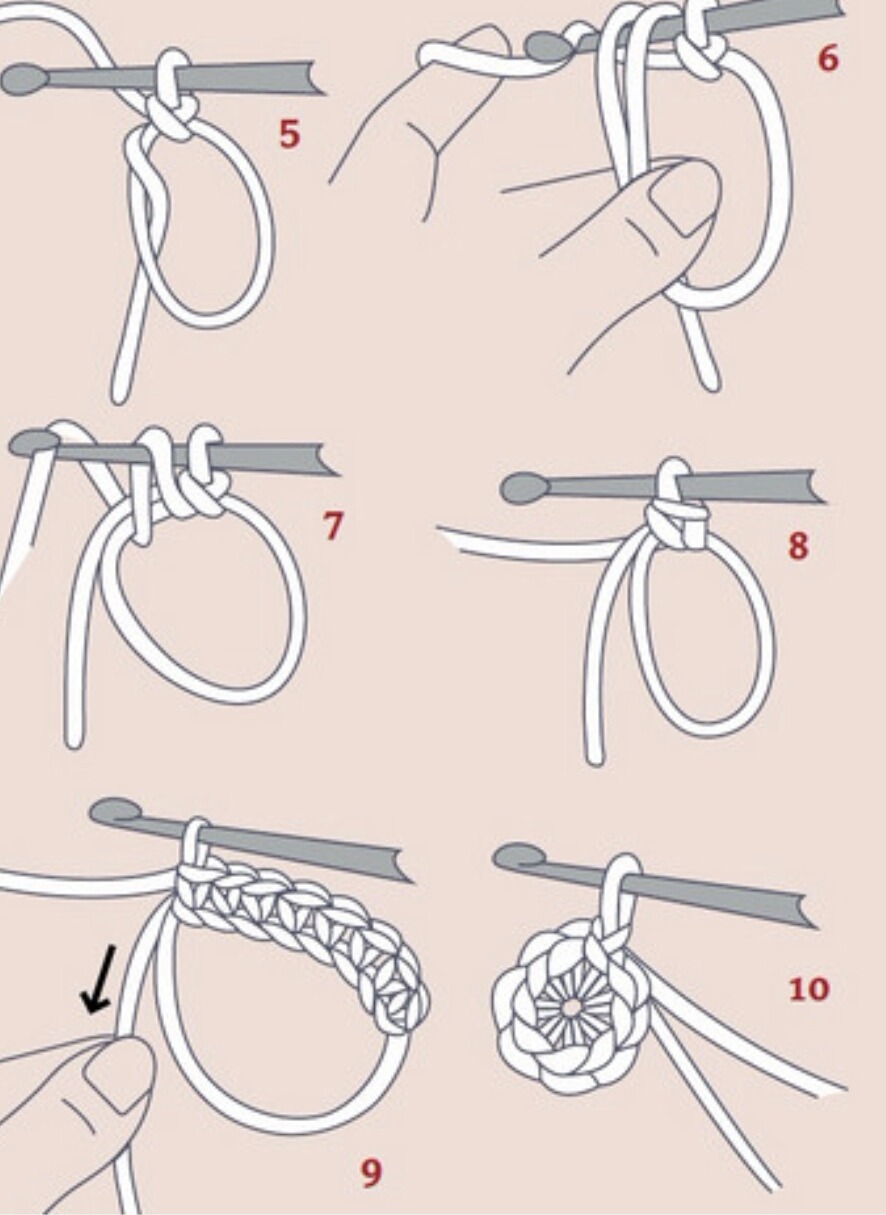 5
6
7
8
9
10