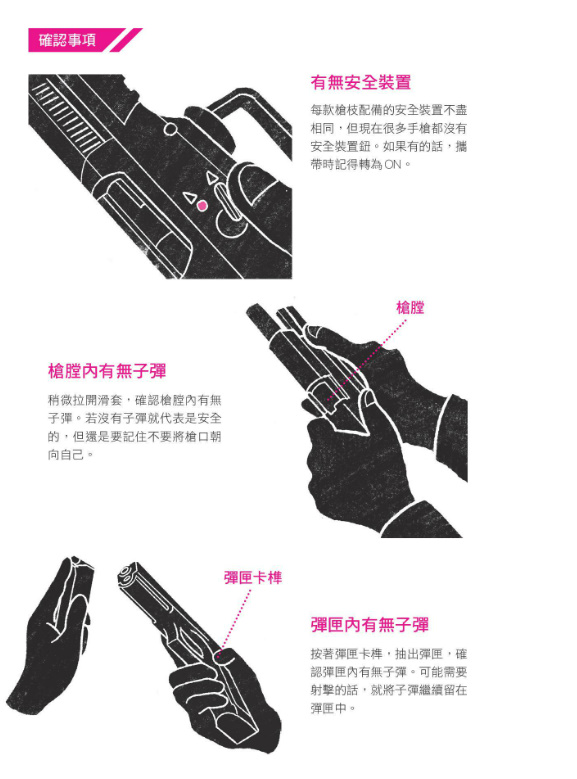 確認事項

有無安全裝置

每款槍枝配備的安全裝置不盡相同，但現在很多手槍都沒有安全裝置鈕。如果有的話，攜帶時記得轉為 ON。

槍膛

槍膛內有無子彈

稍微拉開滑套，確認槍膛內有無子彈。若沒有子彈就代表是安全的，但還是要記住不要將槍口朝向自己。

彈匣卡榫

彈匣內有無子彈

按著彈匣卡榫，抽出彈匣，確認彈匣內有無子彈。可能需要射擊的話，就將子彈繼續留在彈匣中。