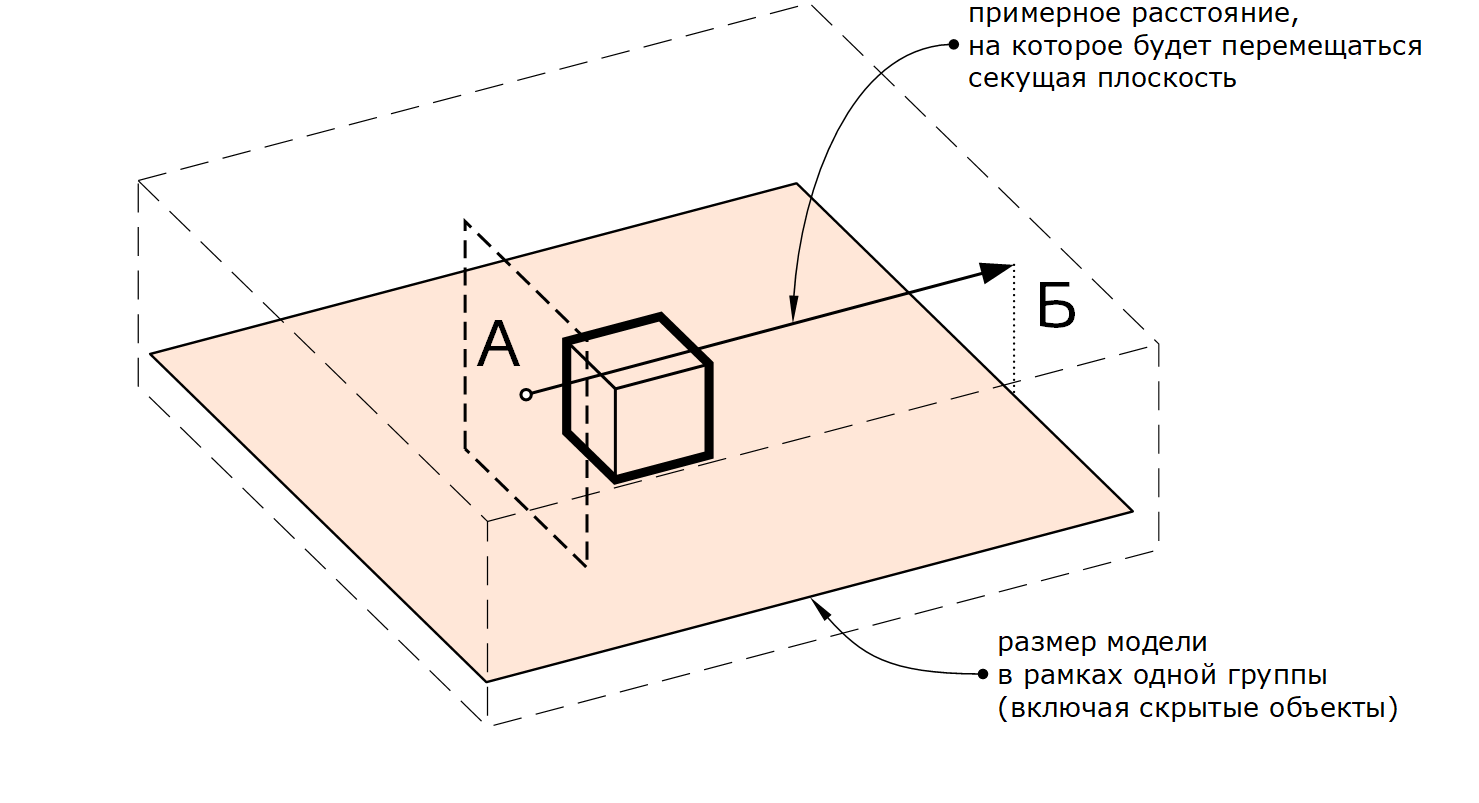 примерное расстояние,
на которое будет перемещаться
секущая плоскость

А

Б

размер модели
в рамках одной группы
(включая скрытые объекты)