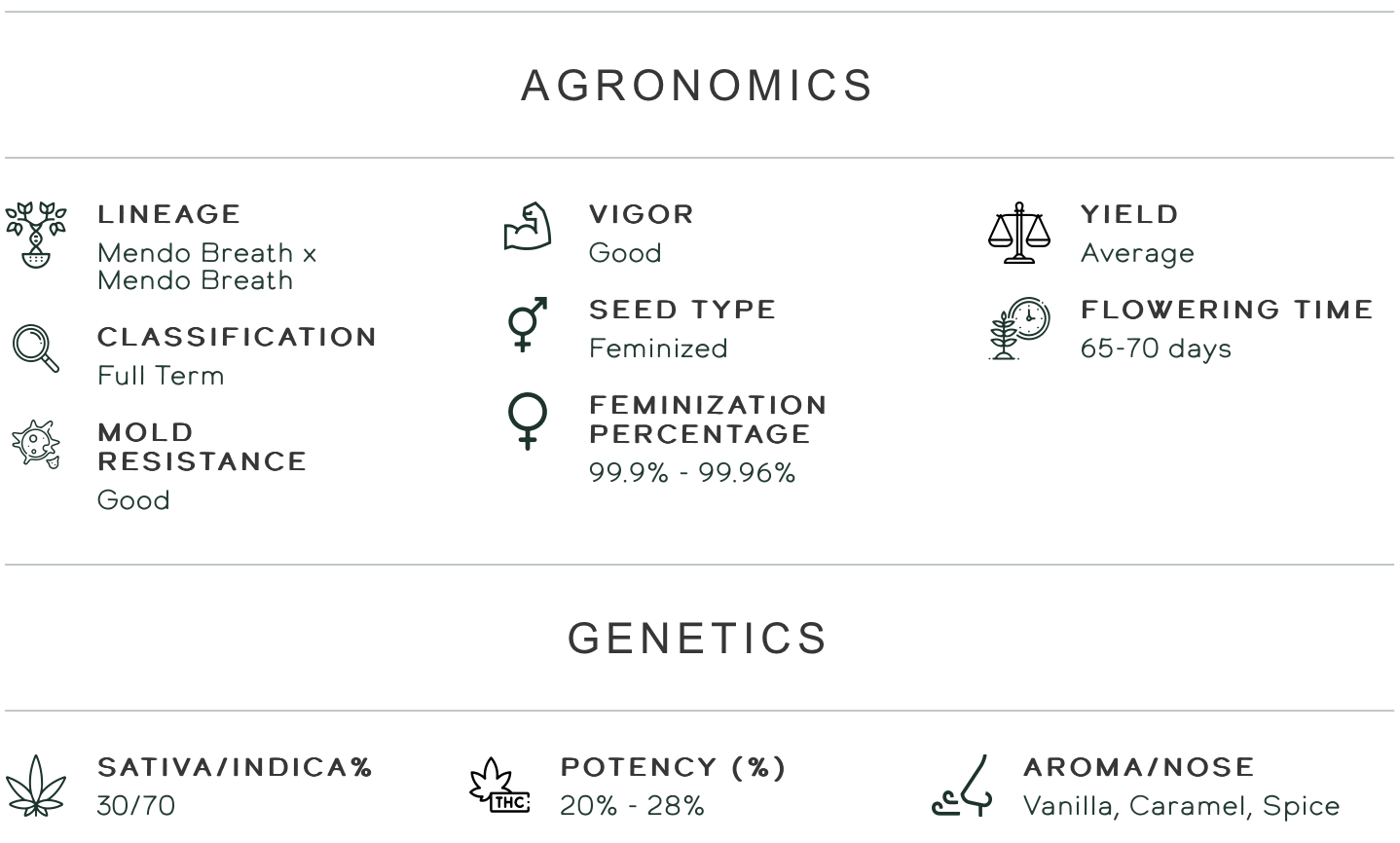 AGRONOMICS

LINEAGE
Mendo Breath x Mendo Breath

CLASSIFICATION
Full Term

MOLD RESISTANCE
Good

VIGOR
Good

SEED TYPE
Feminized

FEMINIZATION PERCENTAGE
99.9% - 99.96%

YIELD
Average

FLOWERING TIME
65-70 days

GENETICS

SATIVA/INDICA%
30/70

THC

POTENCY (%)
20% - 28%

AROMA/NOSE
Vanilla, Caramel, Spice