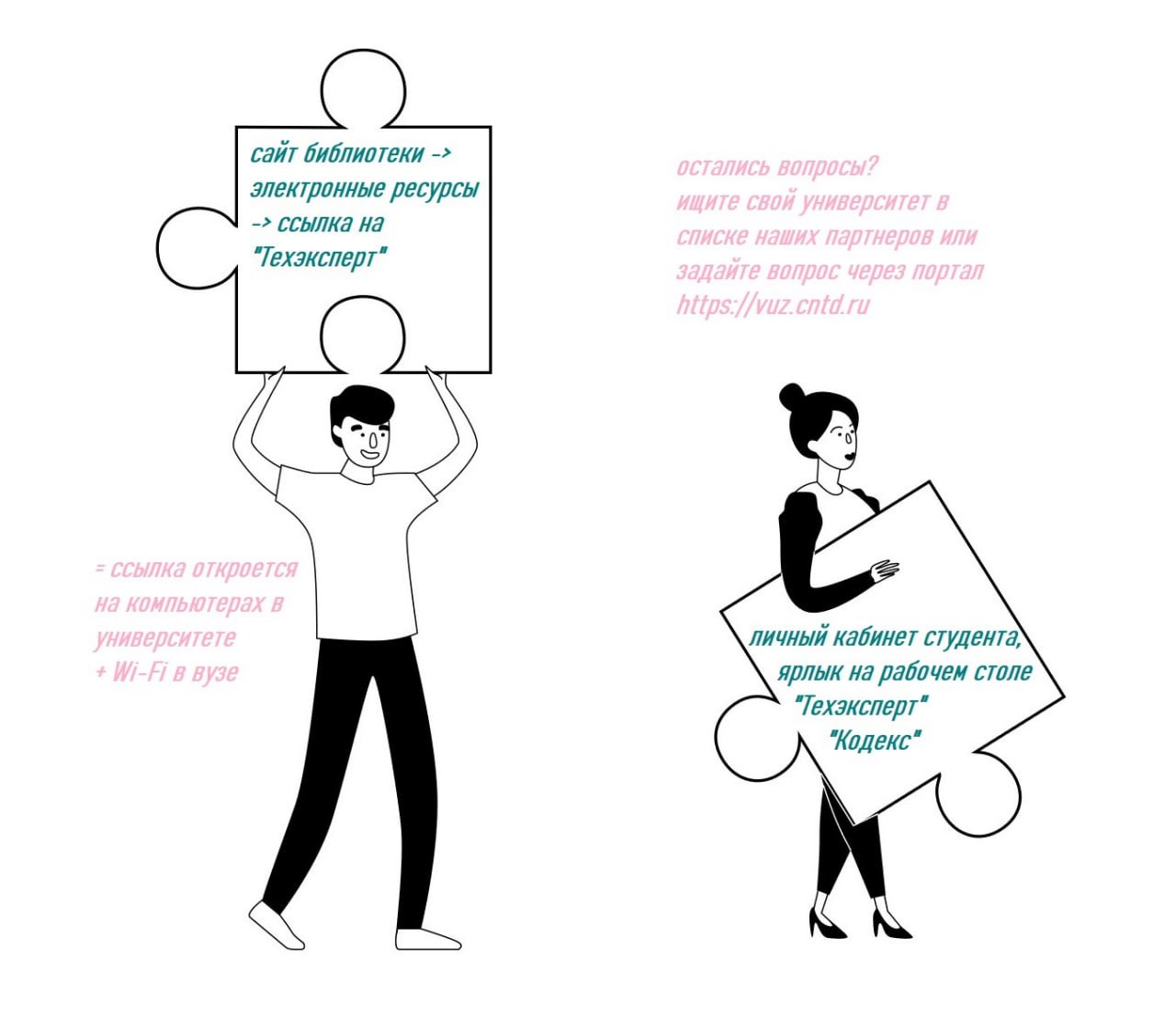 сайт библиотеки -> электронные ресурсы -> ссылка на "Техэксперт"

остались вопросы? ищите свой университет в списке наших партнеров или задайте вопрос через портал https://vuz.cntd.ru

= ссылка откроется на компьютерах в университете + Wi-Fi в вузе

личный кабинет студента, ярлык на рабочем столе "Техэксперт" "Кодекс"