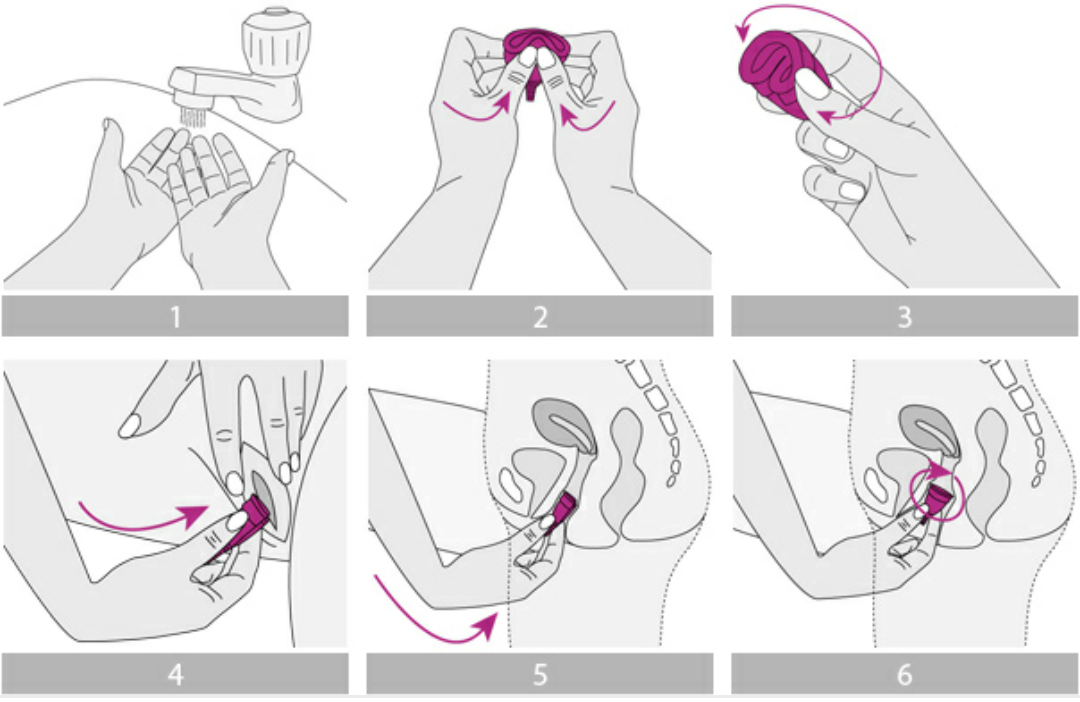 1

2

3

4

5

6