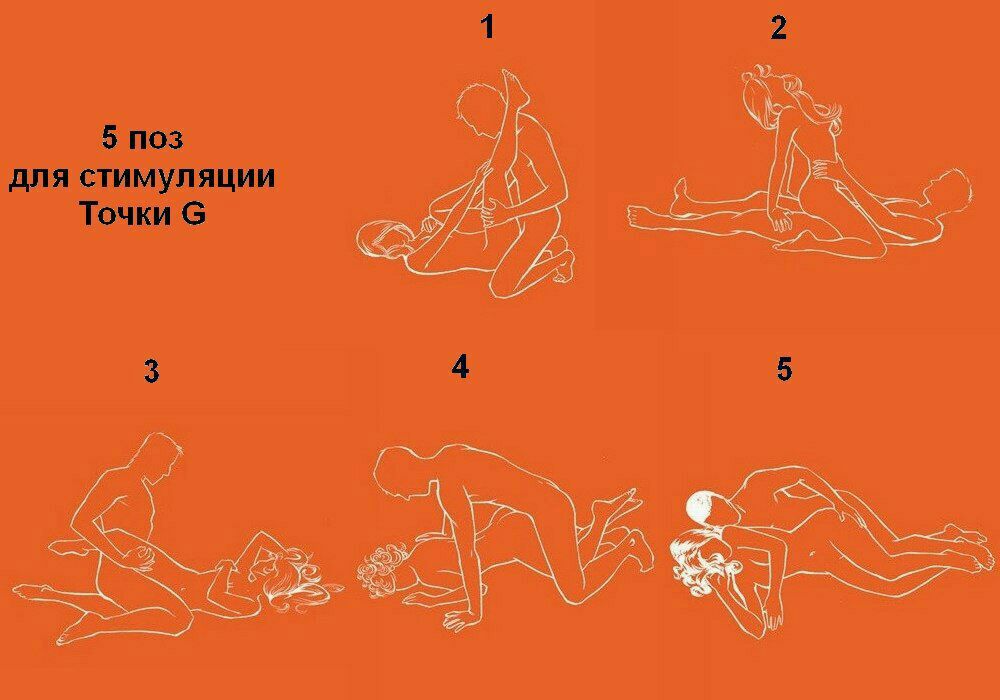 5 поз
для стимуляции
Точки G

1

2

3

4

5