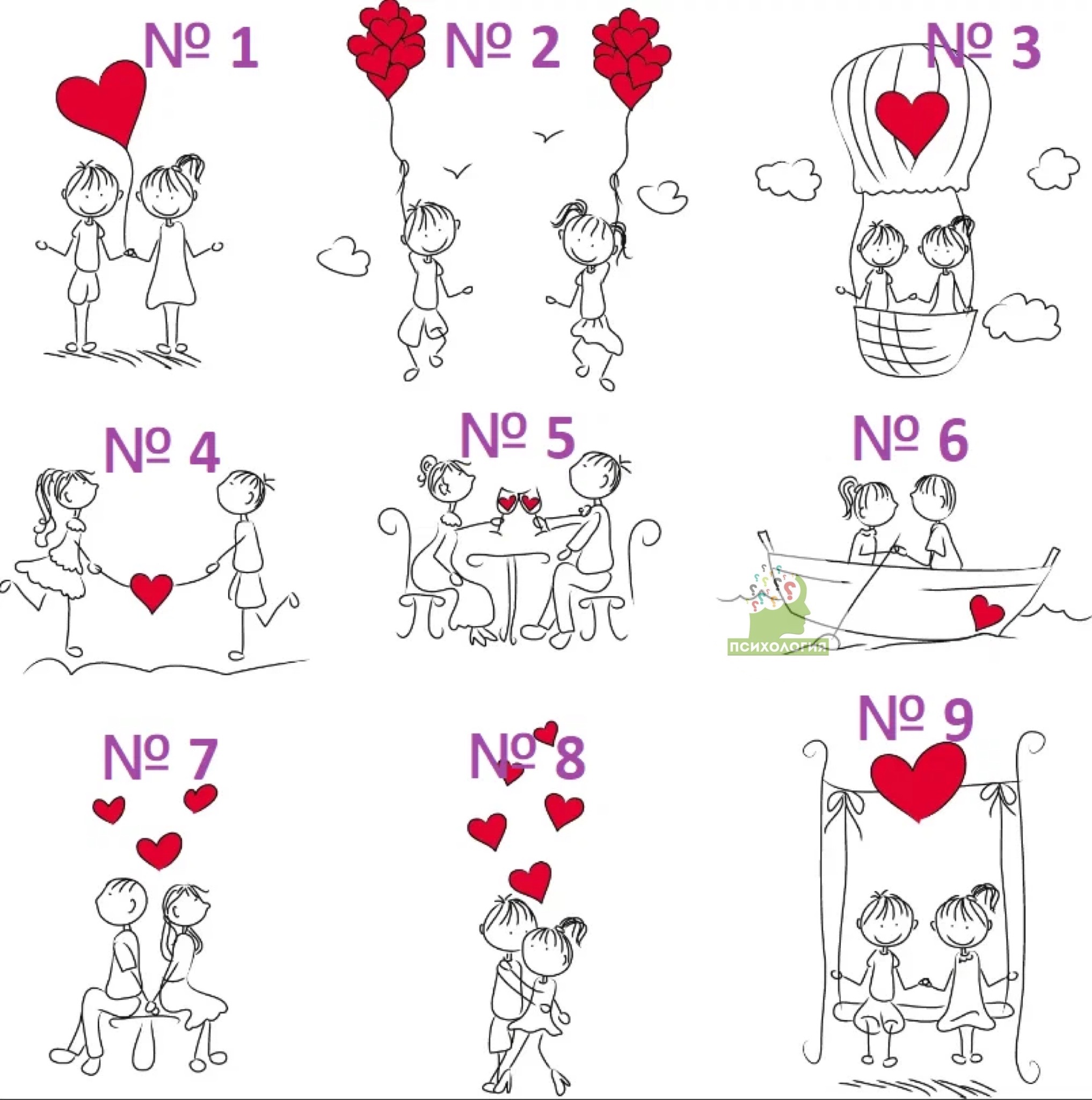 № 1
№ 2
№ 3
№ 4
№ 5
№ 6
ПСИХОЛОГИЯ
№ 7
№ 8
№ 9